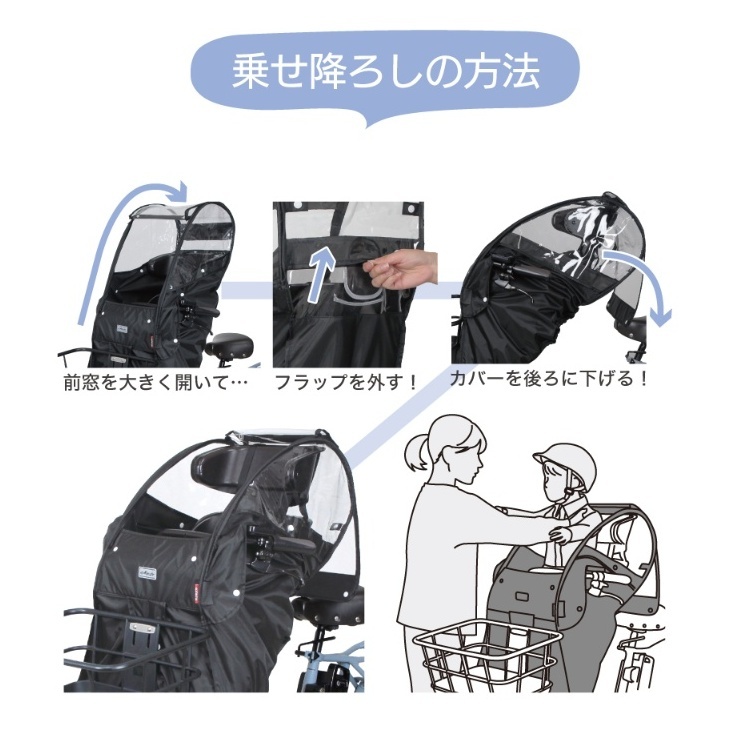 乗せ降ろしの方法

前窓を大きく開いて…

フラップを外す！

カバーを後ろに下げる！