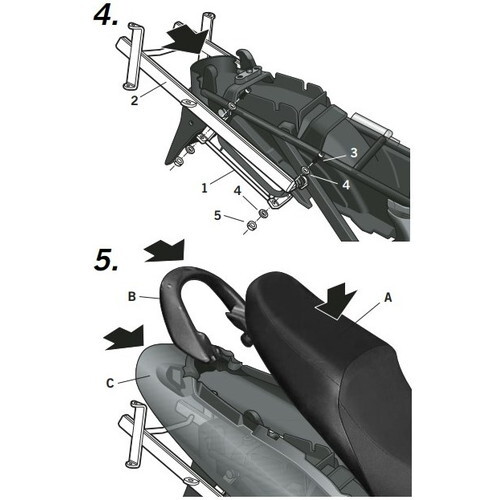 4.

2

3

4

1

4

5

5.

B

A

C