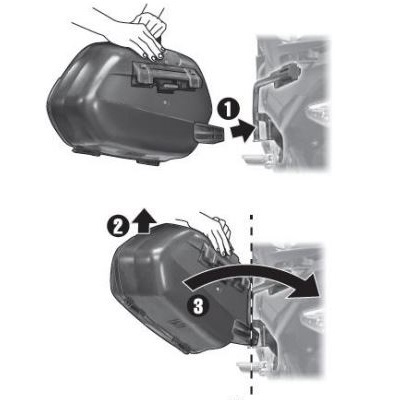 1

2

3