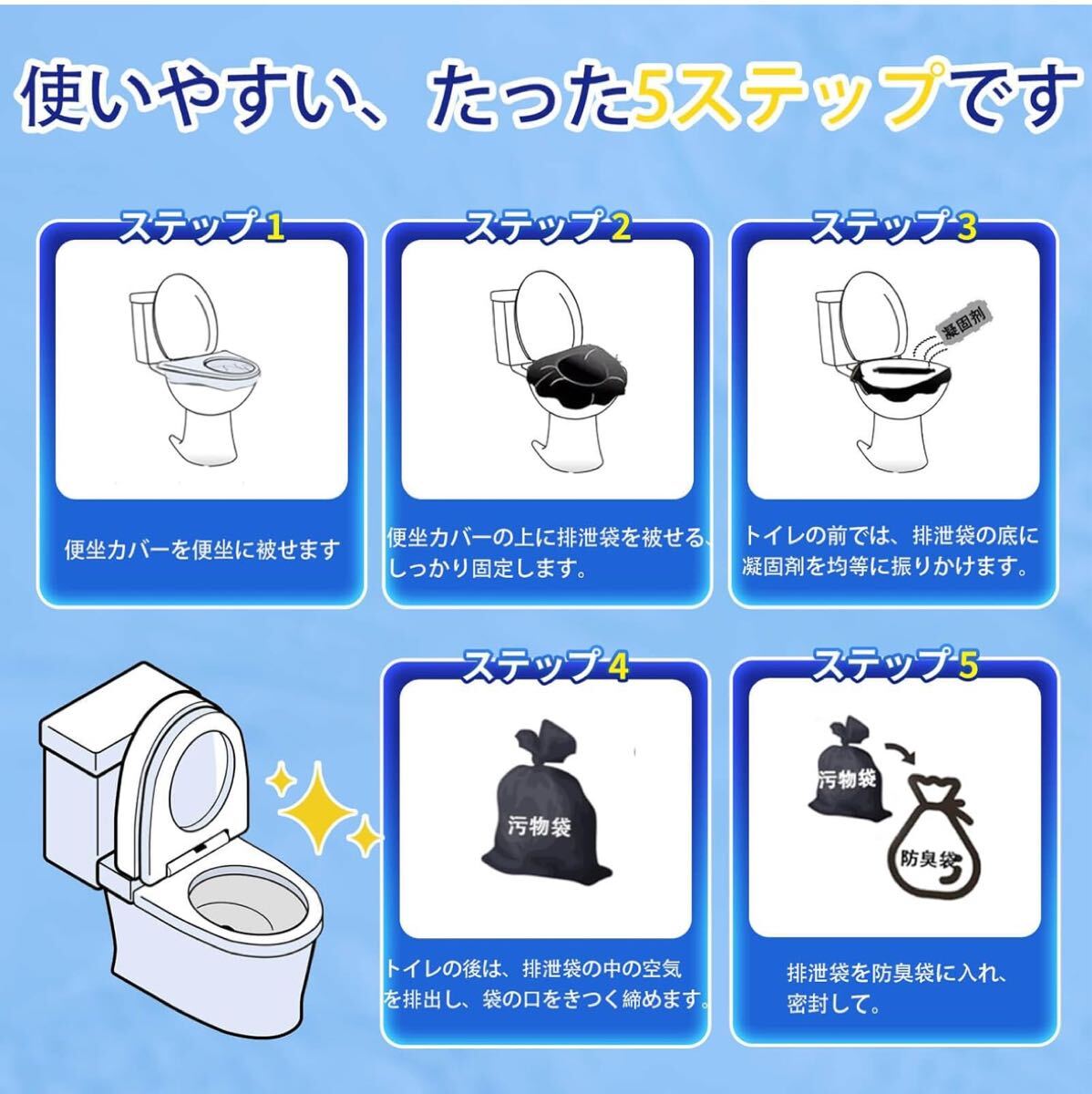 使いやすい、たった5ステップです

ステップ1

便坐カバーを便坐に被せます

ステップ2

便坐カバーの上に排泄袋を被せる、しっかり固定します。

ステップ3

凝固剤

トイレの前では、排泄袋の底に凝固剤を均等に振りかけます。

ステップ4

汚物袋

トイレの後は、排泄袋の中の空気を排出し、袋の口をきつく締めます。

ステップ5

汚物袋

防臭袋

排泄袋を防臭袋に入れ、密封して。