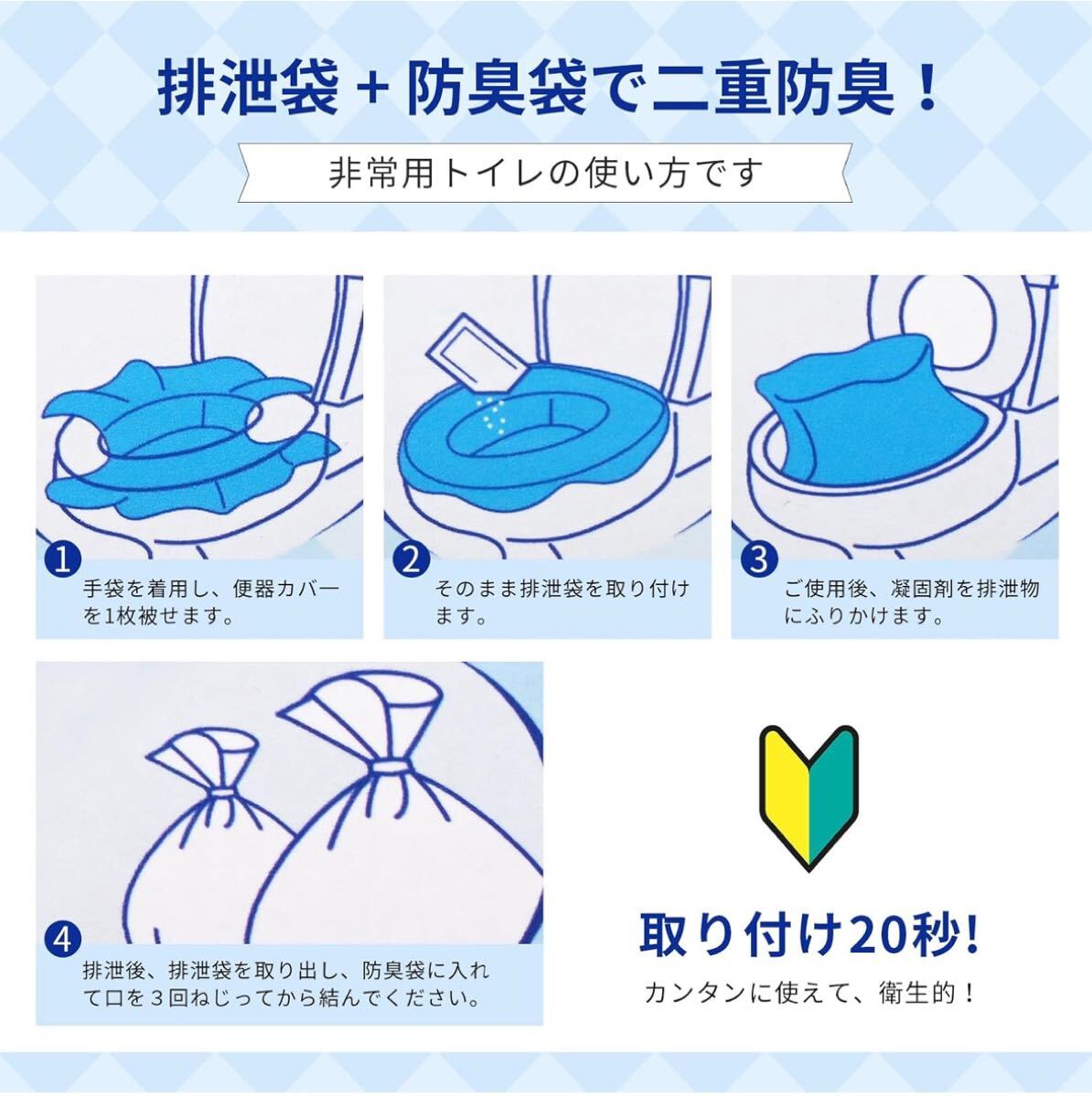 排泄袋 + 防臭袋で二重防臭！

非常用トイレの使い方です

1
手袋を着用し、便器カバーを1枚被せます。

2
そのまま排泄袋を取り付けます。

3
ご使用後、凝固剤を排泄物にふりかけます。

4
排泄後、排泄袋を取り出し、防臭袋に入れて口を３回ねじってから結んでください。

取り付け20秒!
カンタンに使えて、衛生的！