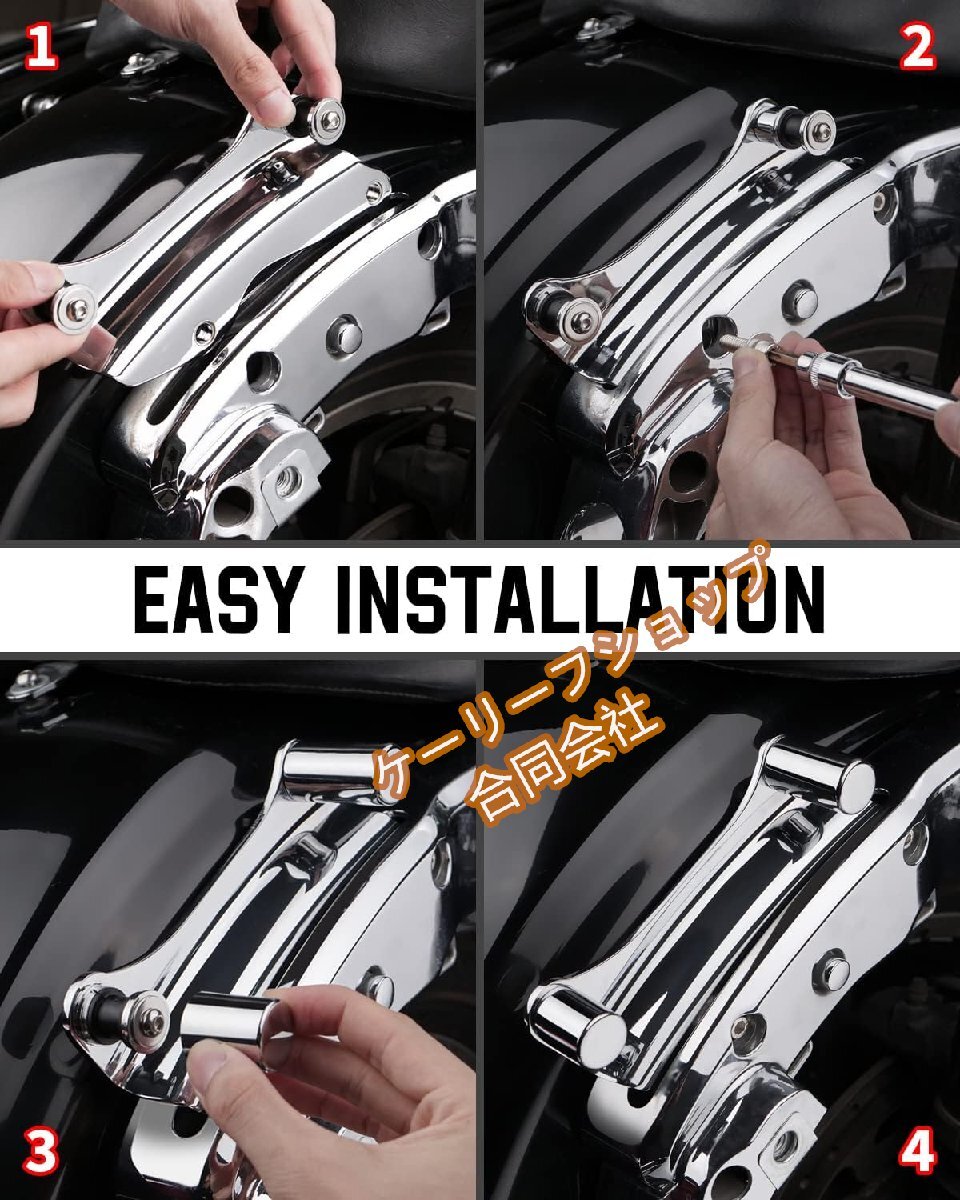 1

2

EASY INSTALLATION

ケーリーフショップ
合同会社

3

4