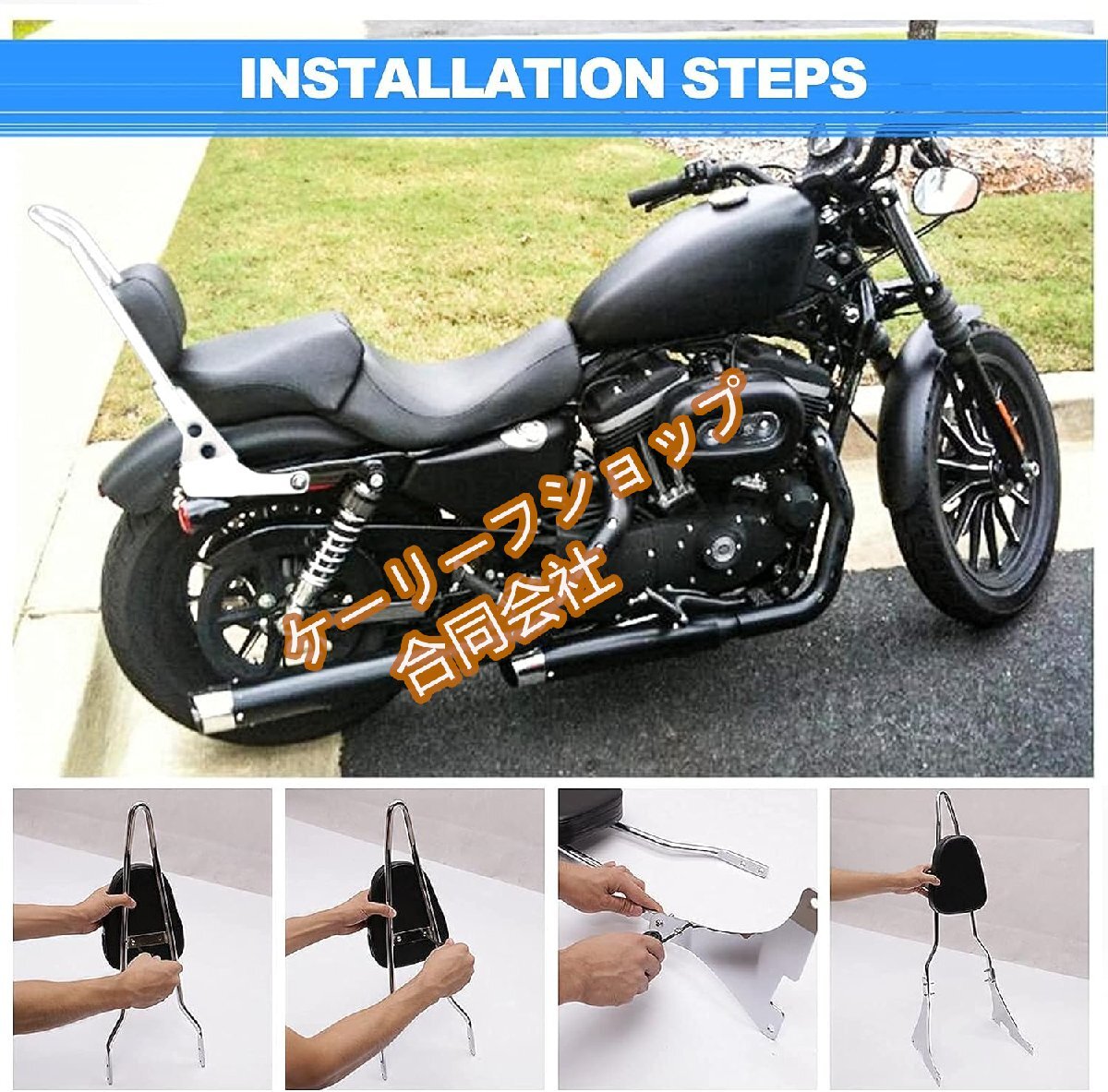 INSTALLATION STEPS

ケーリーフショップ
合同会社