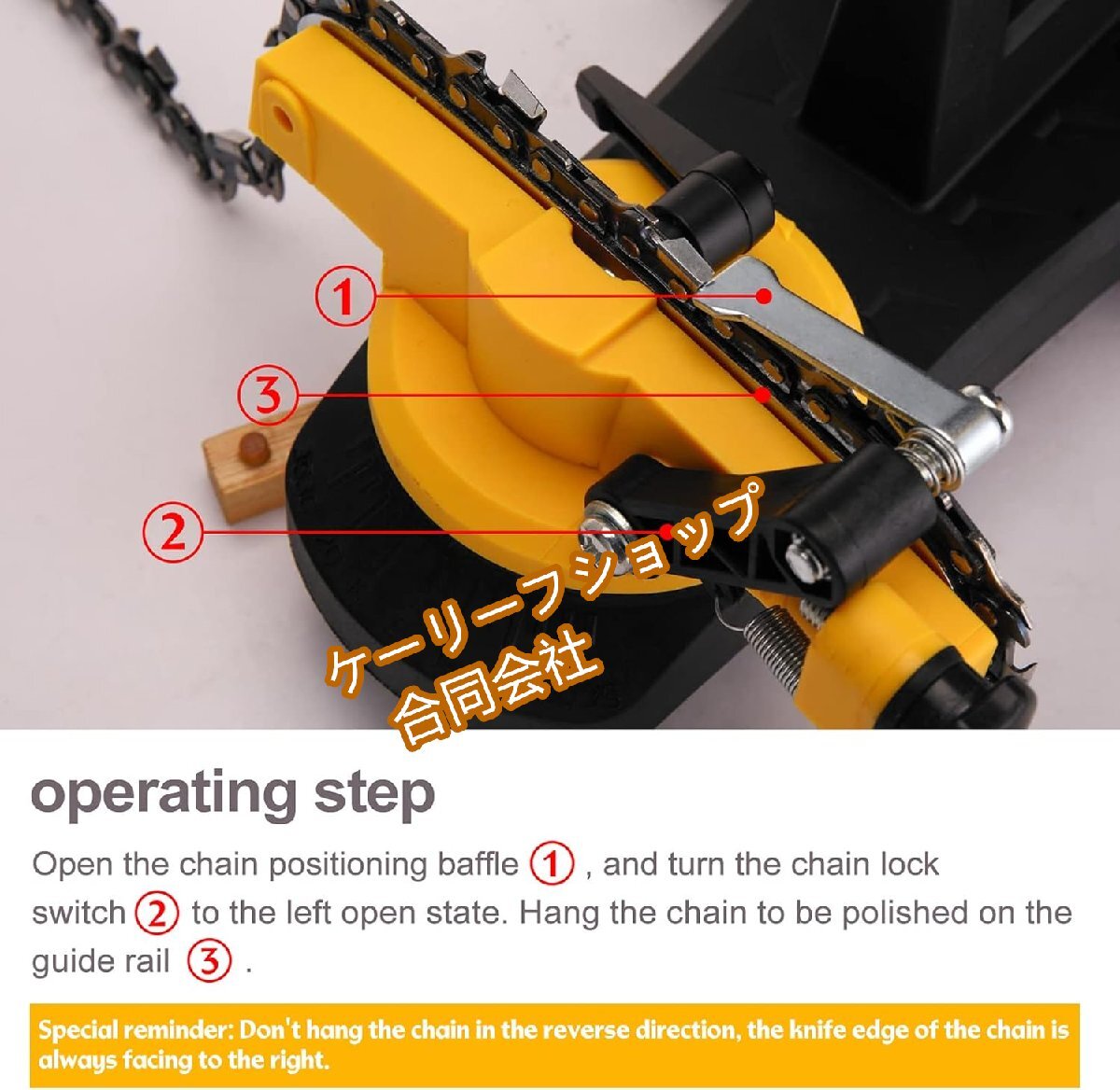 ①
③
②
ケーリーフショップ
合同会社

operating step

Open the chain positioning baffle ① , and turn the chain lock switch ② to the left open state. Hang the chain to be polished on the guide rail ③ .

Special reminder: Don't hang the chain in the reverse direction, the knife edge of the chain is always facing to the right.