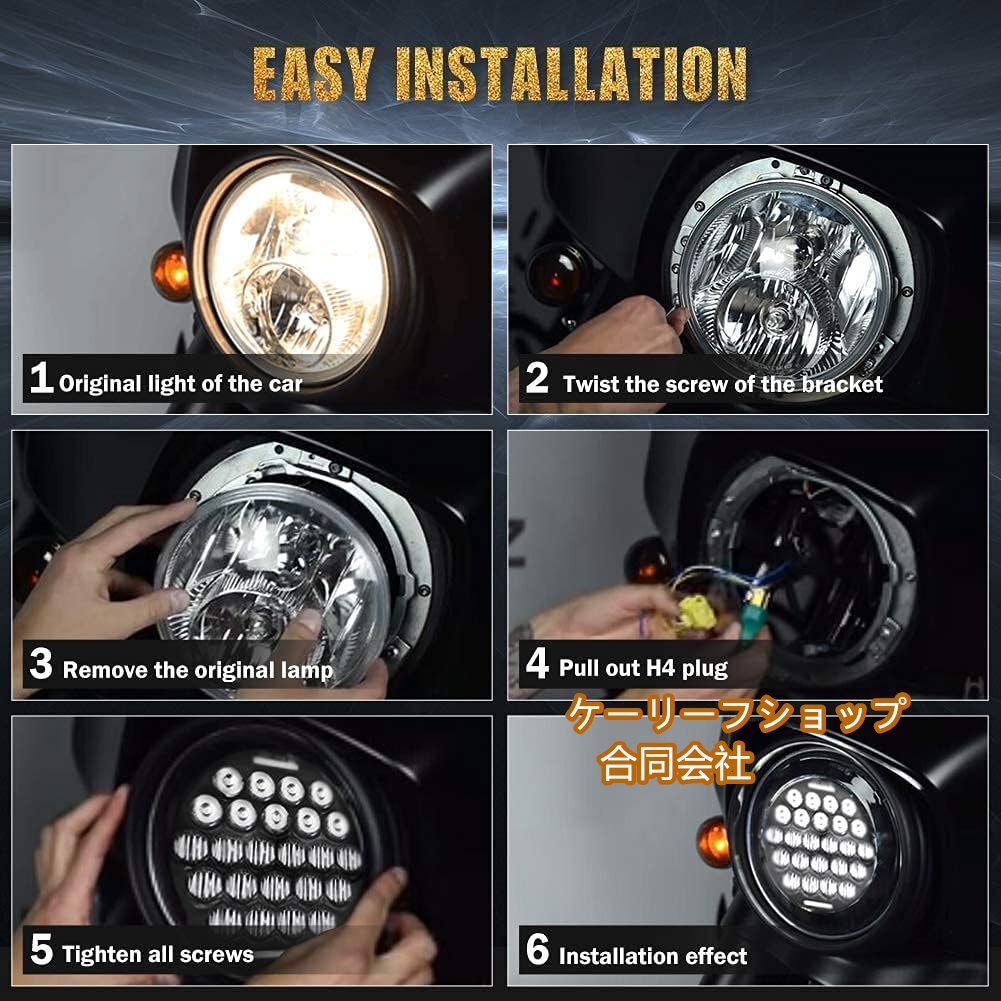 EASY INSTALLATION

1 Original light of the car

2 Twist the screw of the bracket

3 Remove the original lamp

4 Pull out H4 plug

ケーリーフショップ
合同会社

5 Tighten all screws

6 Installation effect