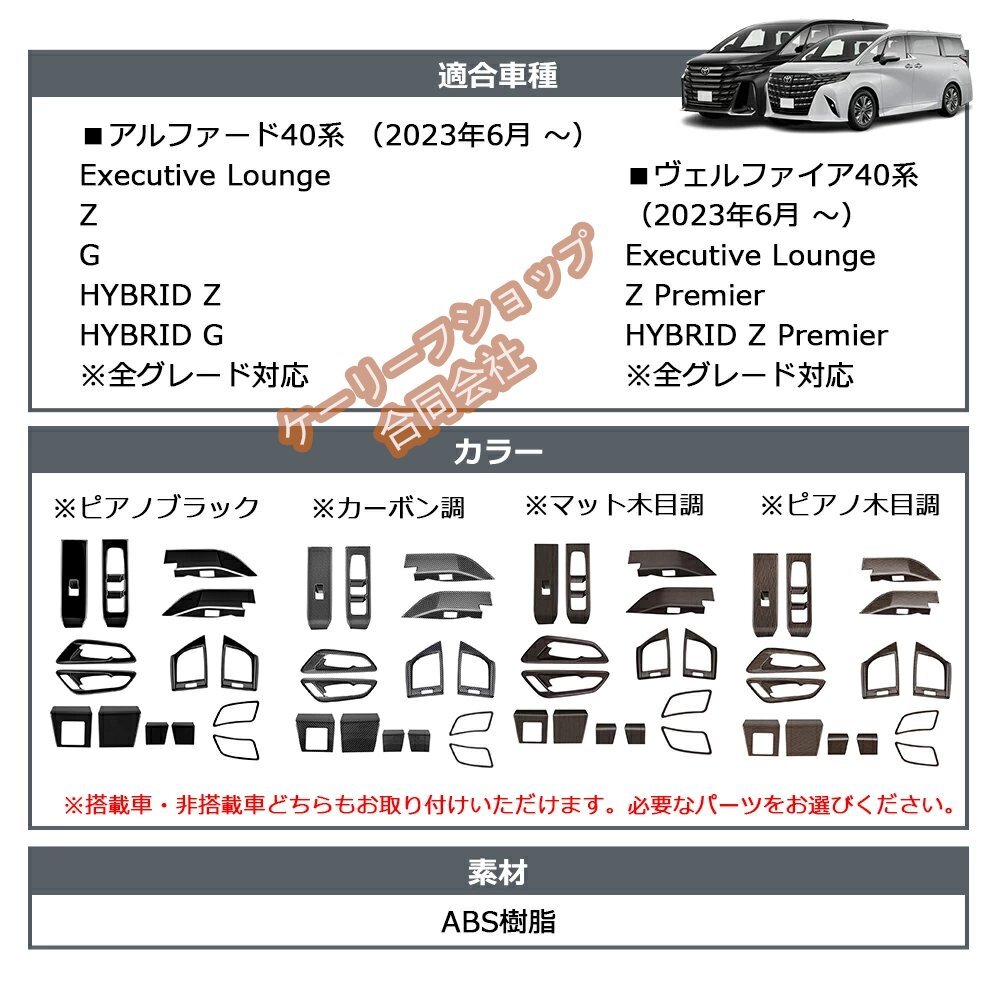 適合車種

■アルファード40系 （2023年6月 ～）
Executive Lounge
Z
G
HYBRID Z
HYBRID G
※全グレード対応

■ヴェルファイア40系
（2023年6月 ～）
Executive Lounge
Z Premier
HYBRID Z Premier
※全グレード対応

ケーリーフショップ
合同会社

カラー

※ピアノブラック
※カーボン調
※マット木目調
※ピアノ木目調

※搭載車・非搭載車どちらもお取り付けいただけます。必要なパーツをお選びください。

素材

ABS樹脂