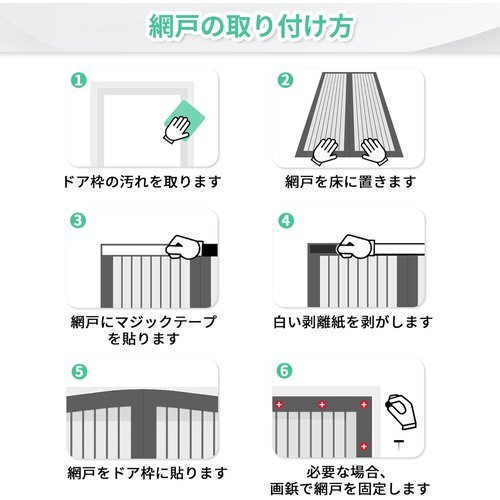 網戸の取り付け方

1
ドア枠の汚れを取ります

2
網戸を床に置きます

3
網戸にマジックテープを貼ります

4
白い剥離紙を剥がします

5
網戸をドア枠に貼ります

6
必要な場合、画鋲で網戸を固定します