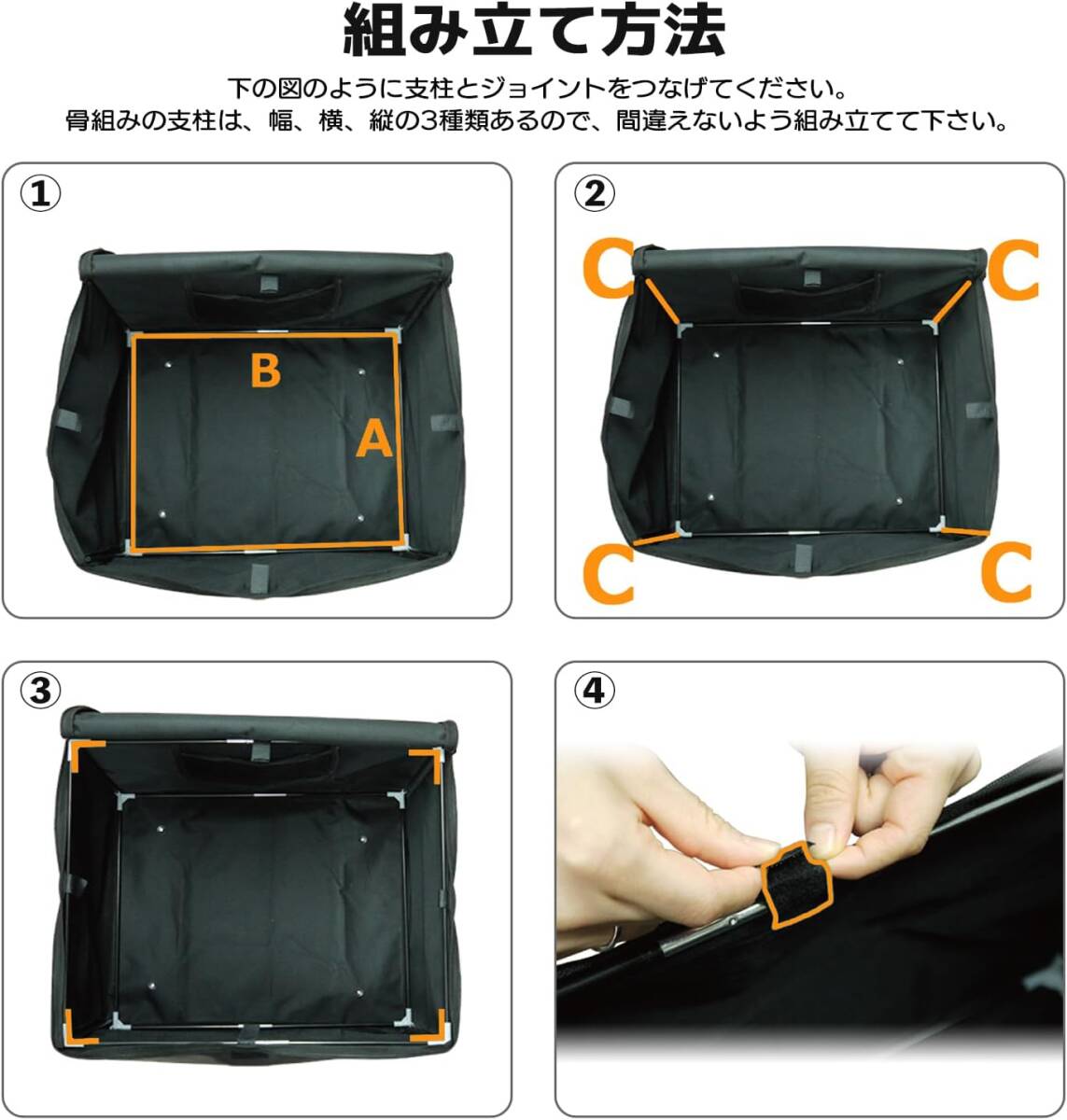 組み立て方法

下の図のように支柱とジョイントをつなげてください。
骨組みの支柱は、幅、横、縦の3種類あるので、間違えないよう組み立てて下さい。

①

B

A

②

C

C

C

C

③

④