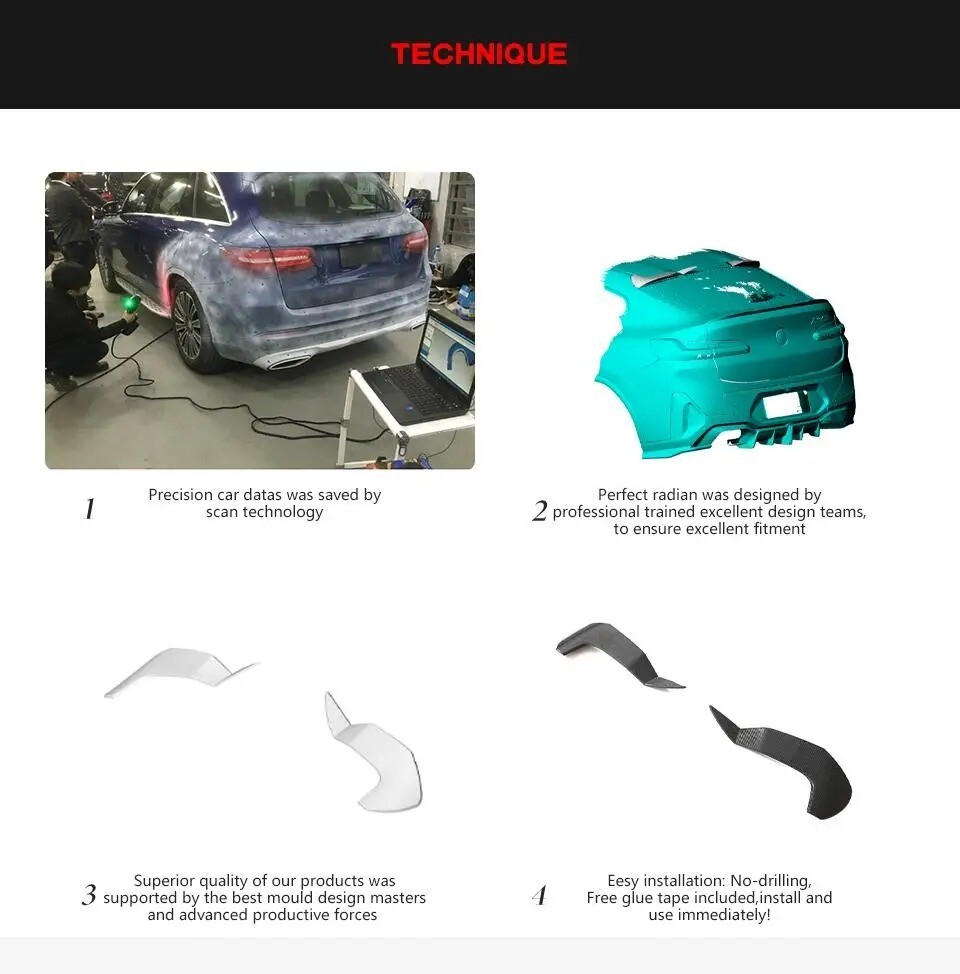 TECHNIQUE

1 Precision car datas was saved by scan technology

2 Perfect radian was designed by professional trained excellent design teams, to ensure excellent fitment

3 Superior quality of our products was supported by the best mould design masters and advanced productive forces

4 Eesy installation: No-drilling, Free glue tape included,install and use immediately!