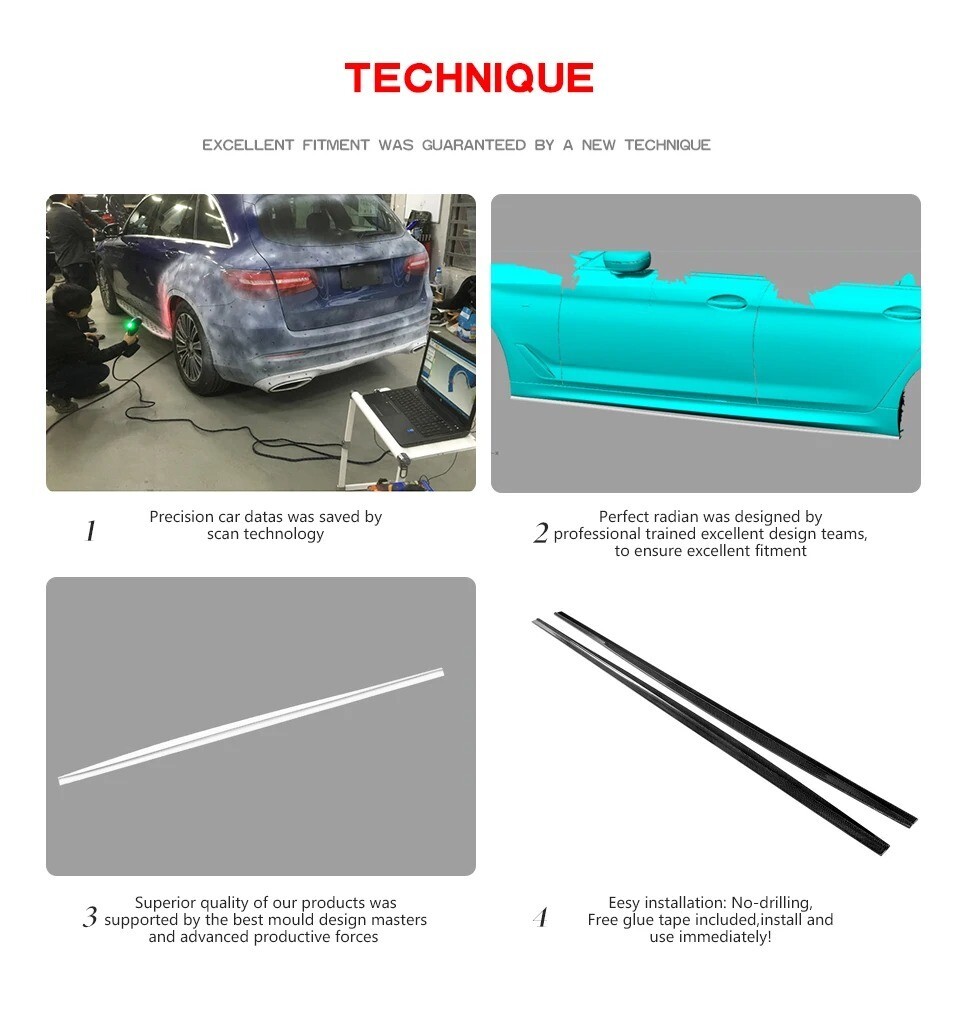 TECHNIQUE

EXCELLENT FITMENT WAS GUARANTEED BY A NEW TECHNIQUE

1 Precision car datas was saved by scan technology

2 Perfect radian was designed by professional trained excellent design teams, to ensure excellent fitment

3 Superior quality of our products was supported by the best mould design masters and advanced productive forces

4 Eesy installation: No-drilling, Free glue tape included,install and use immediately!