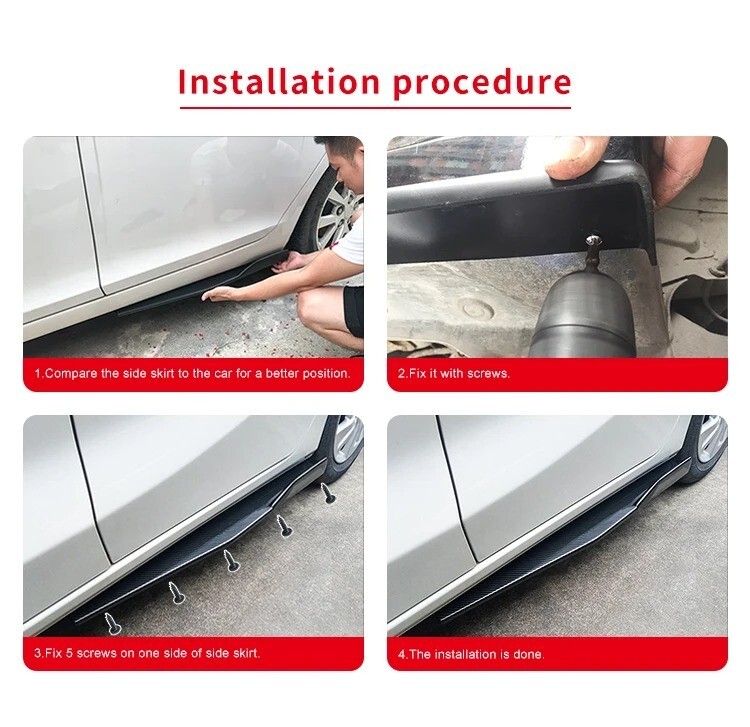 Installation procedure

1.Compare the side skirt to the car for a better position.

2.Fix it with screws.

3.Fix 5 screws on one side of side skirt.

4.The installation is done.