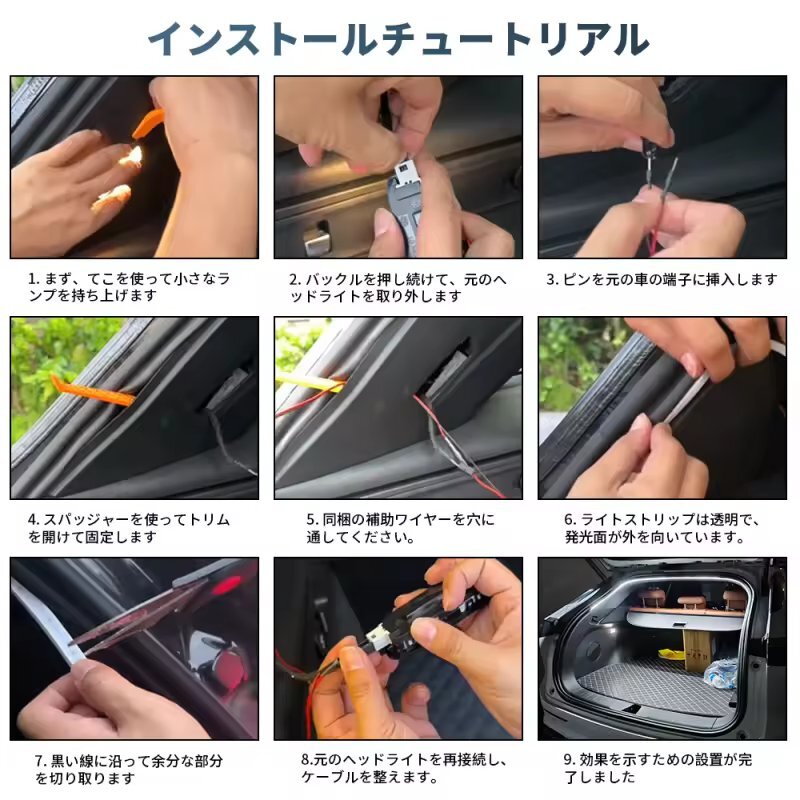 インストールチュートリアル

1. まず、てこを使って小さなランプを持ち上げます

2. バックルを押し続けて、元のヘッドライトを取り外します

3. ピンを元の車の端子に挿入します

4. スパッジャーを使ってトリムを開けて固定します

5. 同梱の補助ワイヤーを穴に通してください。

6. ライトストリップは透明で、発光面が外を向いています。

7. 黒い線に沿って余分な部分を切り取ります

8.元のヘッドライトを再接続し、ケーブルを整えます。

9. 効果を示すための設置が完了しました