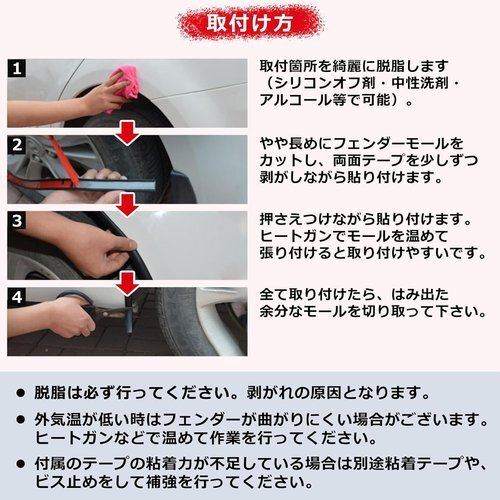 取付け方

1
取付箇所を綺麗に脱脂します（シリコンオフ剤・中性洗剤・アルコール等で可能）。

2
やや長めにフェンダーモールをカットし、両面テープを少しずつ剥がしながら貼り付けます。

3
押さえつけながら貼り付けます。ヒートガンでモールを温めて張り付けると取り付けやすいです。

4
全て取り付けたら、はみ出た余分なモールを切り取って下さい。

● 脱脂は必ず行ってください。剥がれの原因となります。

● 外気温が低い時はフェンダーが曲がりにくい場合がございます。ヒートガンなどで温めて作業を行ってください。

● 付属のテープの粘着力が不足している場合は別途粘着テープや、ビス止めをして補強を行ってください。