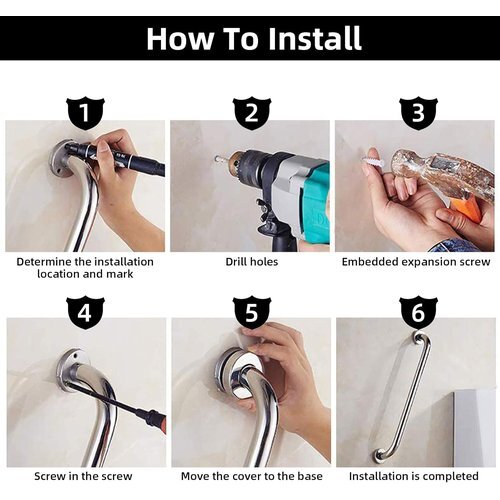 How To Install

1

Determine the installation location and mark

2

Drill holes

3

Embedded expansion screw

4

Screw in the screw

5

Move the cover to the base

6

Installation is completed