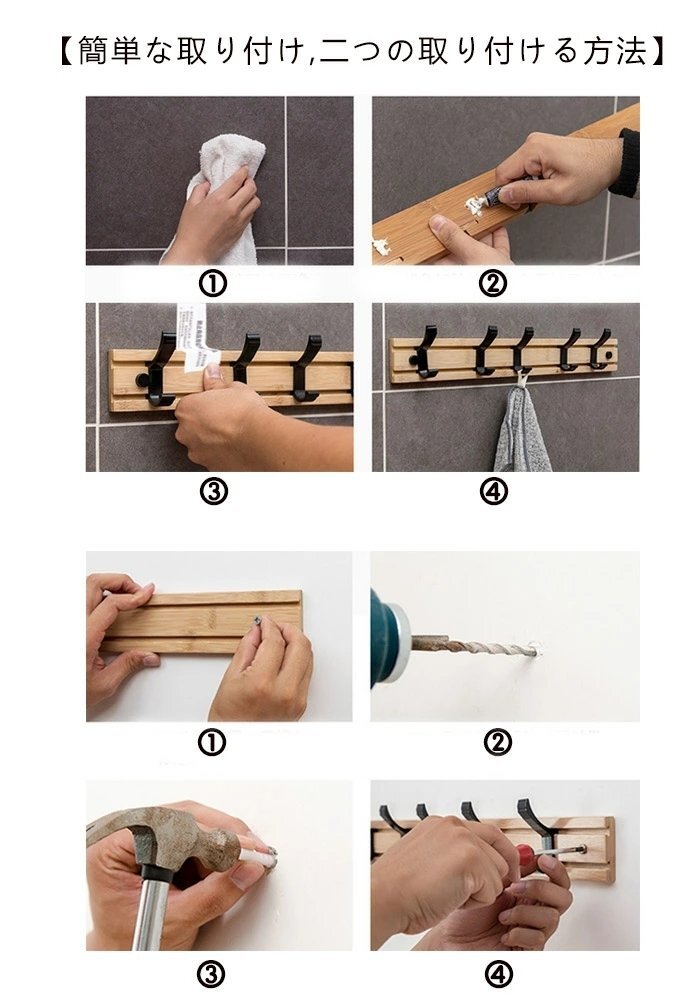 【簡単な取り付け,二つの取り付ける方法】

①

②

③

④

①

②

③

④