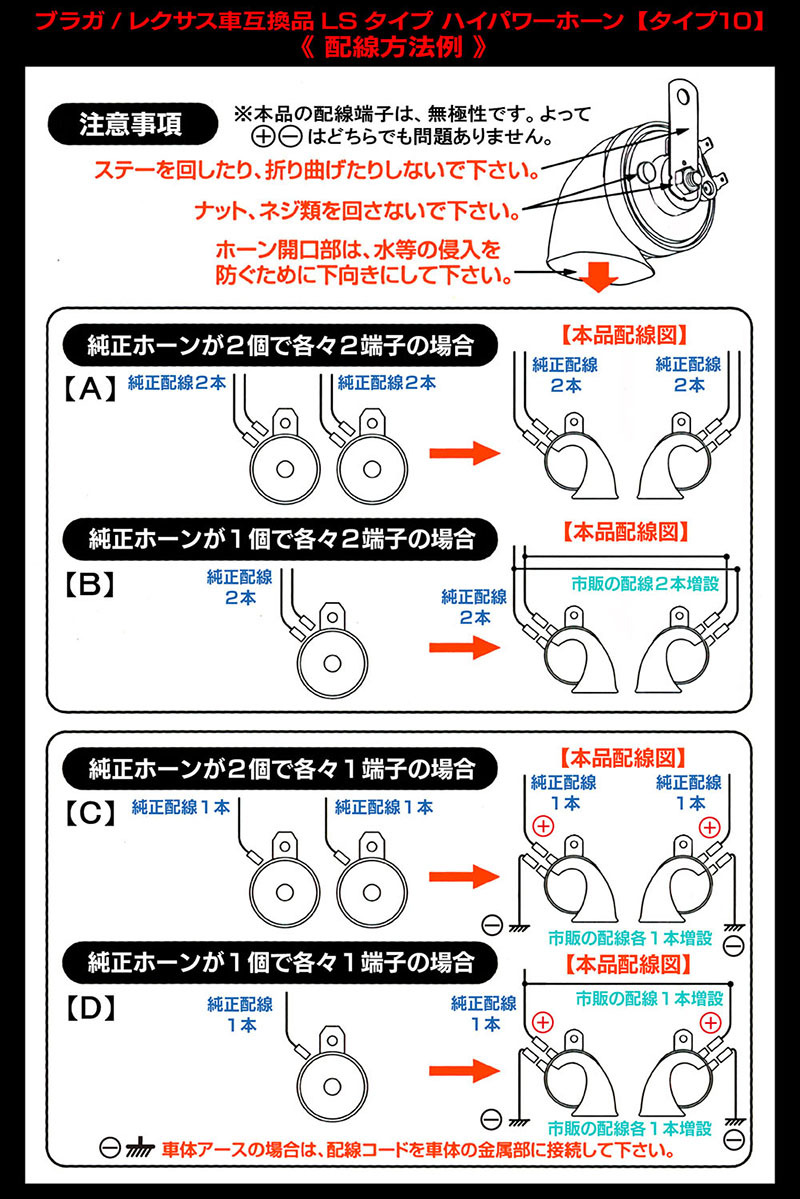 ブラガ / レクサス車互換品 LS タイプ ハイパワーホーン【タイプ10】
《 配線方法例 》

注意事項
※本品の配線端子は、無極性です。よって ⊕⊖ はどちらでも問題ありません。
ステーを回したり、折り曲げたりしないで下さい。
ナット、ネジ類を回さないで下さい。
ホーン開口部は、水等の侵入を防ぐために下向きにして下さい。

純正ホーンが２個で各々２端子の場合
【A】
純正配線２本
純正配線２本
【本品配線図】
純正配線 ２本
純正配線 ２本

純正ホーンが１個で各々２端子の場合
【B】
純正配線 ２本
【本品配線図】
純正配線 ２本
市販の配線２本増設

純正ホーンが２個で各々１端子の場合
【C】
純正配線１本
純正配線１本
【本品配線図】
純正配線 １本
純正配線 １本
⊕
⊕
⊖
⊖
市販の配線各１本増設

純正ホーンが１個で各々１端子の場合
【D】
純正配線 １本
【本品配線図】
純正配線 １本
市販の配線１本増設
⊕
⊕
⊖
⊖
市販の配線各１本増設

⊖ 車体アースの場合は、配線コードを車体の金属部に接続して下さい。