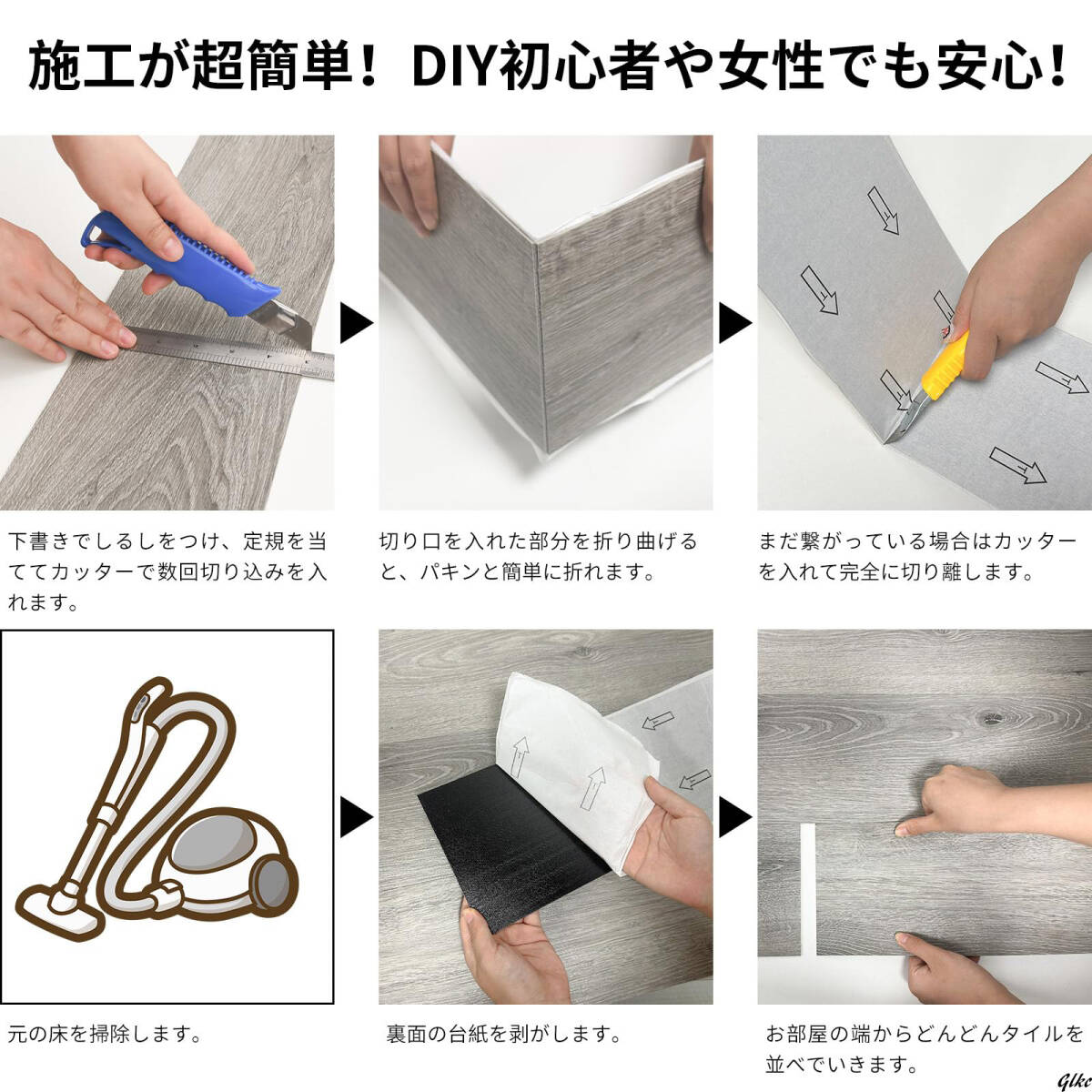 施工が超簡単！DIY初心者や女性でも安心！

下書きでしるしをつけ、定規を当ててカッターで数回切り込みを入れます。

切り口を入れた部分を折り曲げると、パキンと簡単に折れます。

まだ繋がっている場合はカッターを入れて完全に切り離します。

元の床を掃除します。

裏面の台紙を剥がします。

お部屋の端からどんどんタイルを並べていきます。

Glkc