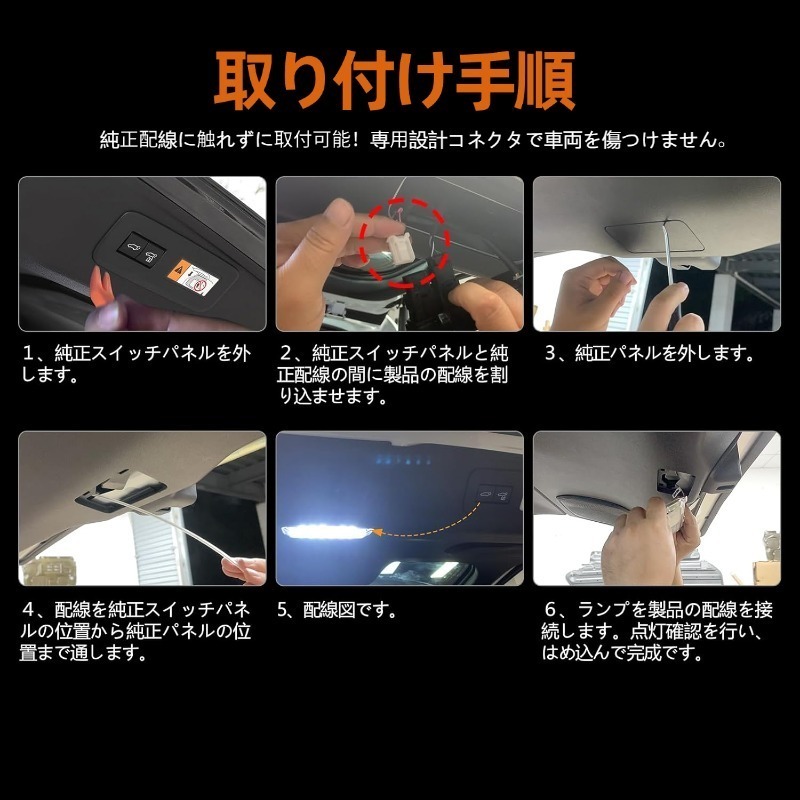 取り付け手順

純正配線に触れずに取付可能！専用設計コネクタで車両を傷つけません。

1、純正スイッチパネルを外します。

2、純正スイッチパネルと純正配線の間に製品の配線を割り込ませます。

3、純正パネルを外します。

4、配線を純正スイッチパネルの位置から純正パネルの位置まで通します。

5、配線図です。

6、ランプを製品の配線を接続します。点灯確認を行い、はめ込んで完成です。