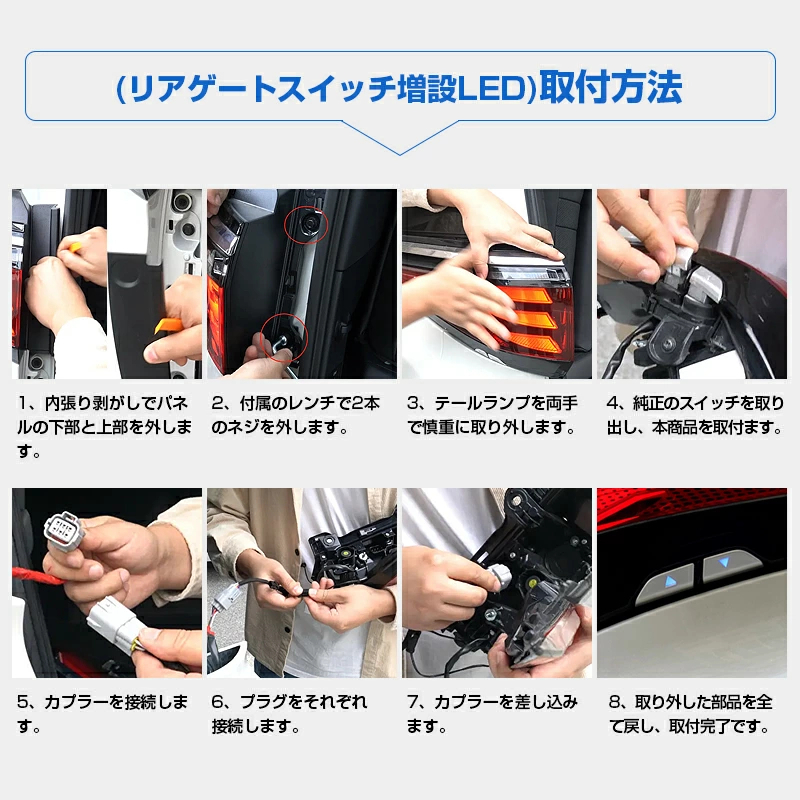 (リアゲートスイッチ増設LED)取付方法

1、内張り剥がしでパネルの下部と上部を外します。

2、付属のレンチで2本のネジを外します。

3、テールランプを両手で慎重に取り外します。

4、純正のスイッチを取り出し、本商品を取付ます。

5、カプラーを接続します。

6、プラグをそれぞれ接続します。

7、カプラーを差し込みます。

8、取り外した部品を全て戻し、取付完了です。