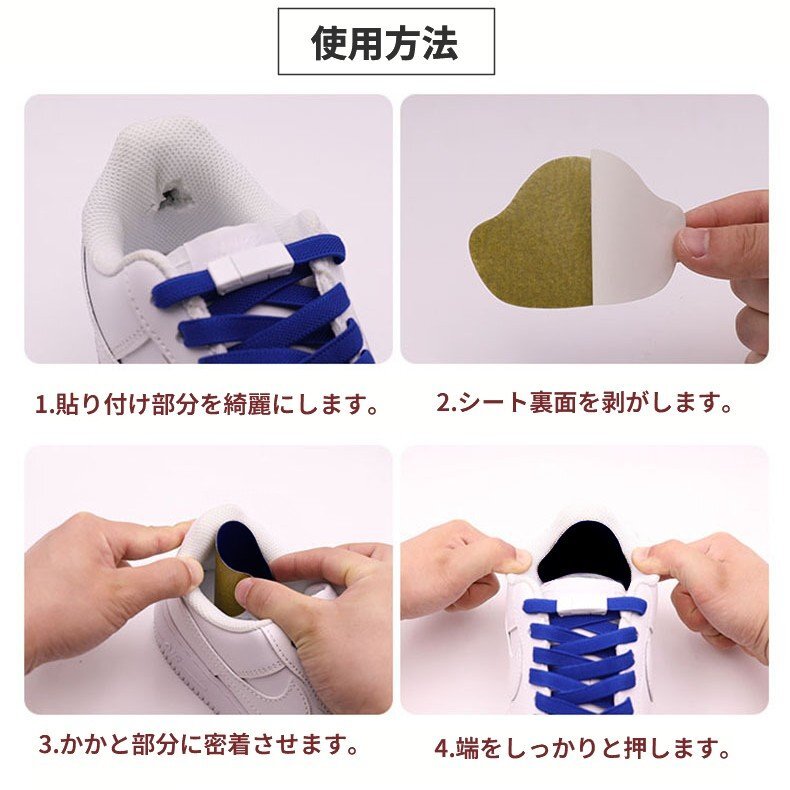 使用方法

1.貼り付け部分を綺麗にします。

2.シート裏面を剥がします。

3.かかと部分に密着させます。

4.端をしっかりと押します。