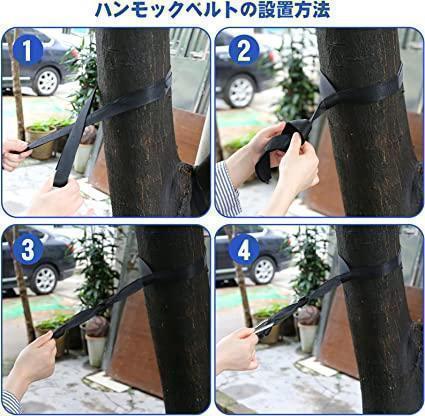 ハンモックベルトの設置方法

1

2

3

4