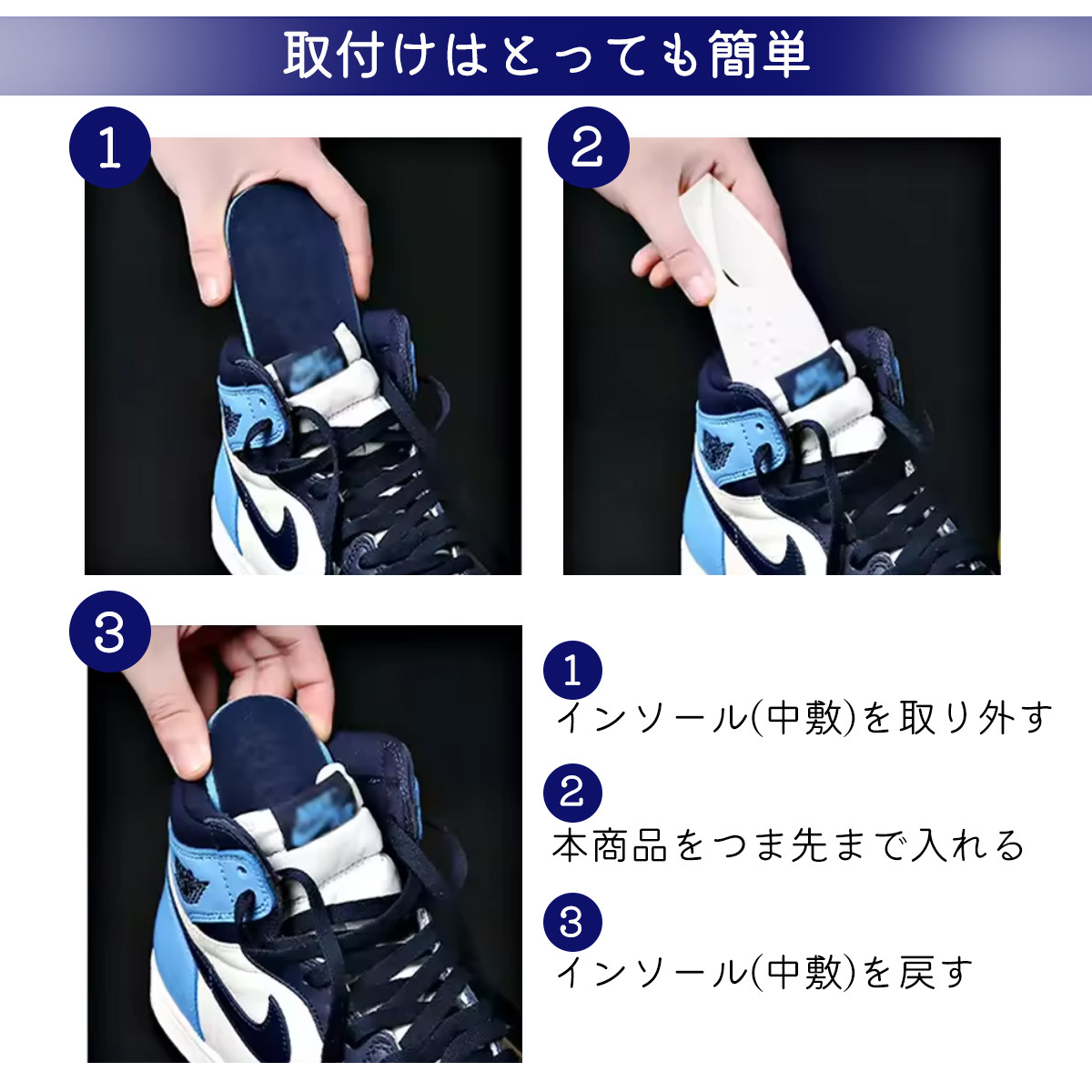 取付けはとっても簡単

1

2

3

1
インソール(中敷)を取り外す

2
本商品をつま先まで入れる

3
インソール(中敷)を戻す