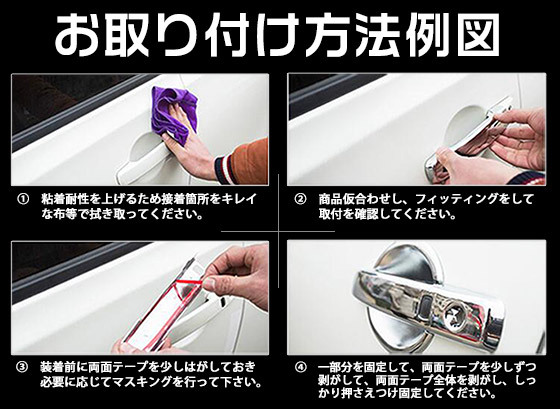 お取り付け方法例図

① 粘着耐性を上げるため接着箇所をキレイな布等で拭き取ってください。

② 商品仮合わせし、フィッティングをして取付を確認してください。

③ 装着前に両面テープを少しはがしておき必要に応じてマスキングを行って下さい。

④ 一部分を固定して、両面テープを少しずつ剥がして、両面テープ全体を剥がし、しっかり押さえつけ固定してください。