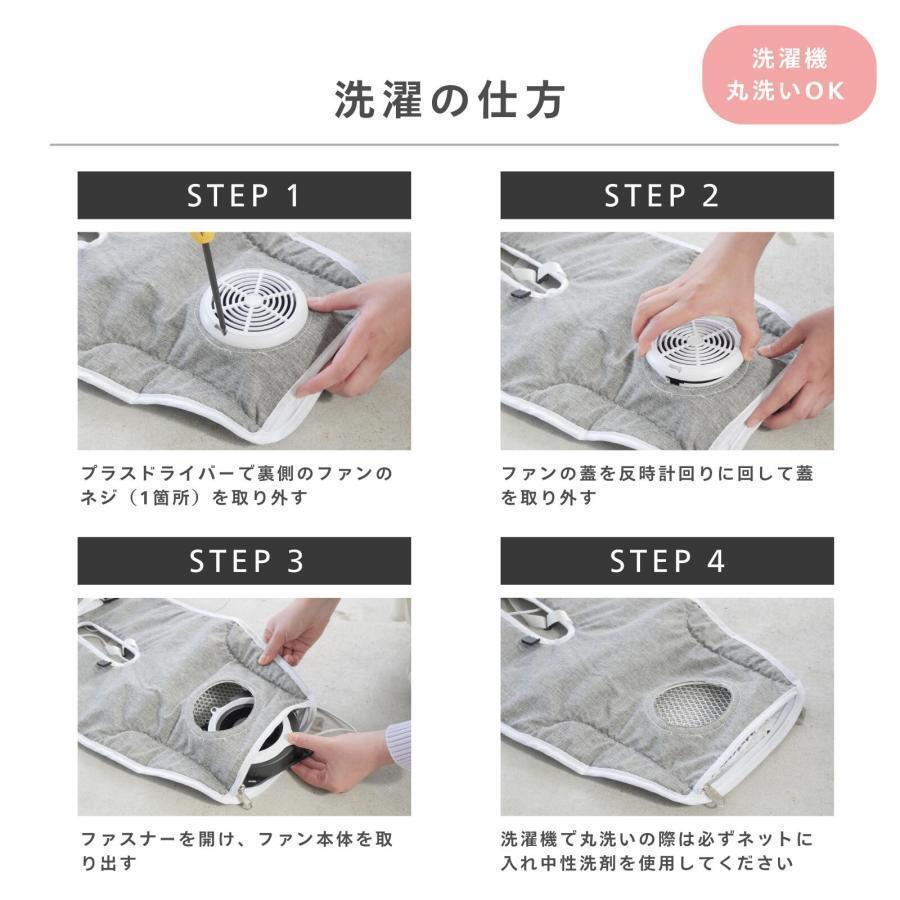 洗濯の仕方

洗濯機
丸洗いOK

STEP 1

プラスドライバーで裏側のファンのネジ（1箇所）を取り外す

STEP 2

ファンの蓋を反時計回りに回して蓋を取り外す

STEP 3

ファスナーを開け、ファン本体を取り出す

STEP 4

洗濯機で丸洗いの際は必ずネットに入れ中性洗剤を使用してください