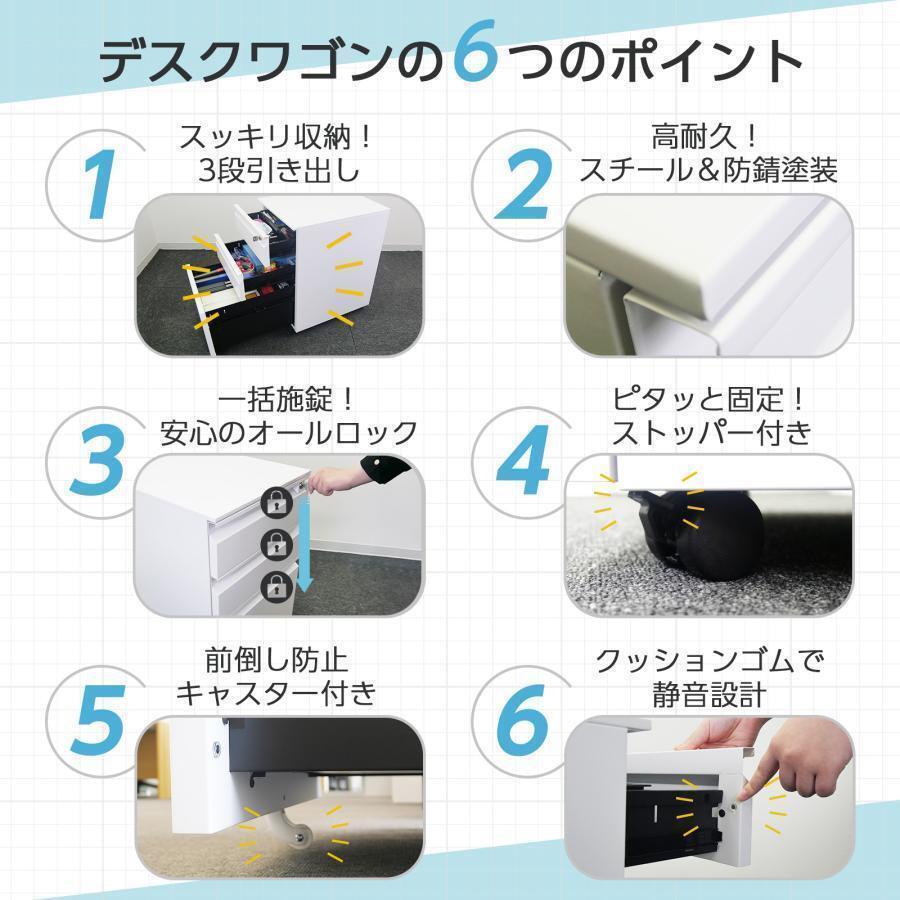 デスクワゴンの6つのポイント

1
スッキリ収納！
3段引き出し

2
高耐久！
スチール＆防錆塗装

3
一括施錠！
安心のオールロック

4
ピタッと固定！
ストッパー付き

5
前倒し防止
キャスター付き

6
クッションゴムで
静音設計