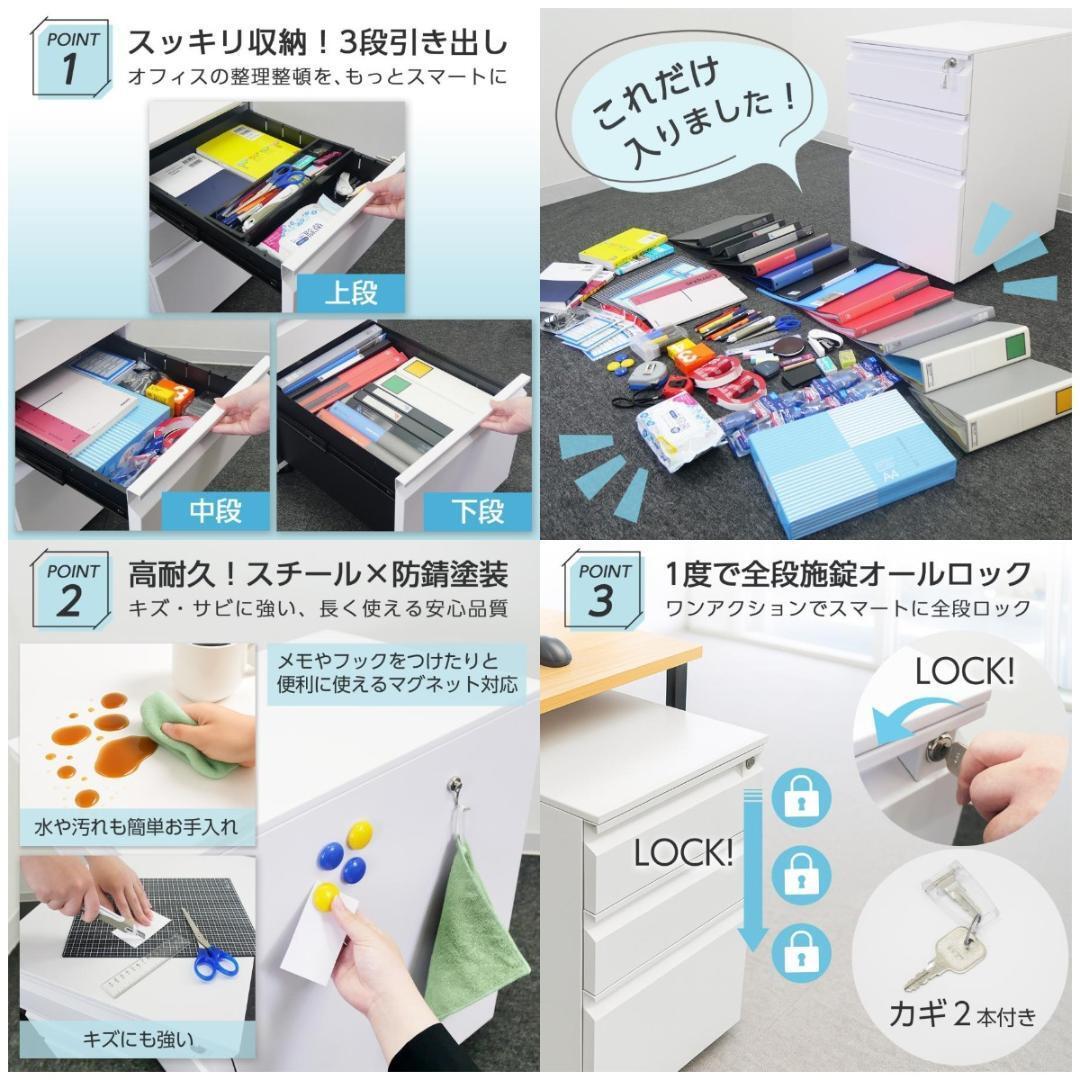 POINT 1

スッキリ収納！3段引き出し

オフィスの整理整頓を、もっとスマートに

上段

中段

下段

これだけ入りました！

POINT 2

高耐久！スチール×防錆塗装

キズ・サビに強い、長く使える安心品質

メモやフックをつけたりと便利に使えるマグネット対応

水や汚れも簡単お手入れ

キズにも強い

POINT 3

1度で全段施錠オールロック

ワンアクションでスマートに全段ロック

LOCK!

LOCK!

カギ2本付き