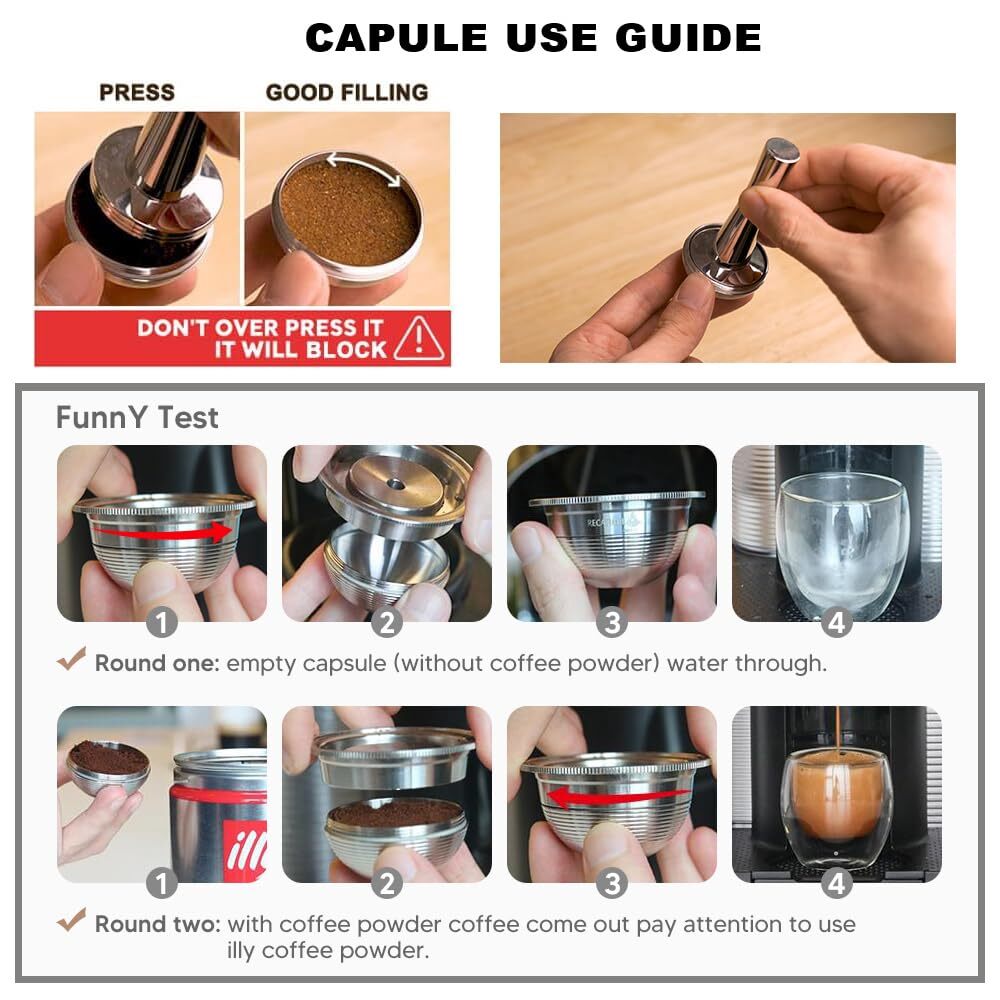 CAPULE USE GUIDE

PRESS

GOOD FILLING

DON'T OVER PRESS IT
IT WILL BLOCK

FunnY Test

1

2

3

4

Round one: empty capsule (without coffee powder) water through.

illy

1

2

3

4

Round two: with coffee powder coffee come out pay attention to use illy coffee powder.