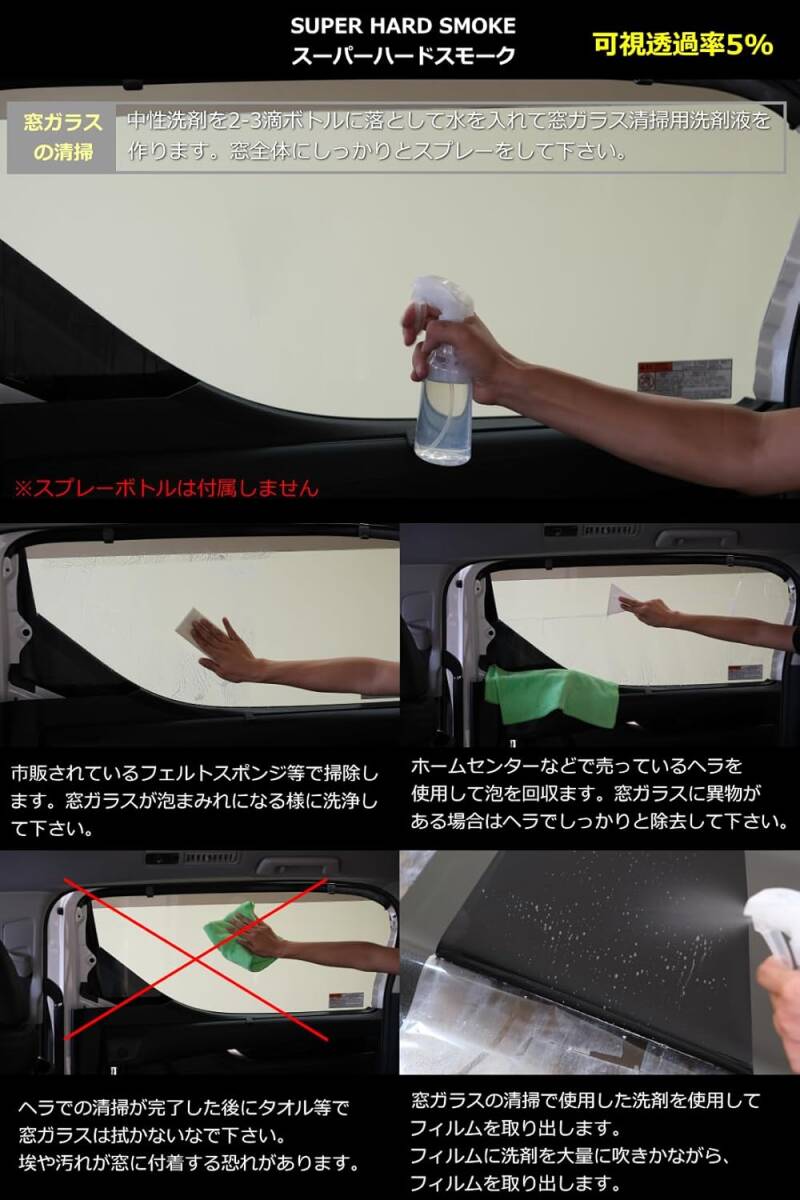 SUPER HARD SMOKE
スーパーハードスモーク

可視透過率5%

窓ガラスの清掃

中性洗剤を2-3滴ボトルに落として水を入れて窓ガラス清掃用洗剤液を作ります。窓全体にしっかりとスプレーをして下さい。

※スプレーボトルは付属しません

市販されているフェルトスポンジ等で掃除します。窓ガラスが泡まみれになる様に洗浄して下さい。

ホームセンターなどで売っているヘラを使用して泡を回収ます。窓ガラスに異物がある場合はヘラでしっかりと除去して下さい。

ヘラでの清掃が完了した後にタオル等で窓ガラスは拭かないなで下さい。
埃や汚れが窓に付着する恐れがあります。

窓ガラスの清掃で使用した洗剤を使用してフィルムを取り出します。
フィルムに洗剤を大量に吹きかながら、フィルムを取り出します。