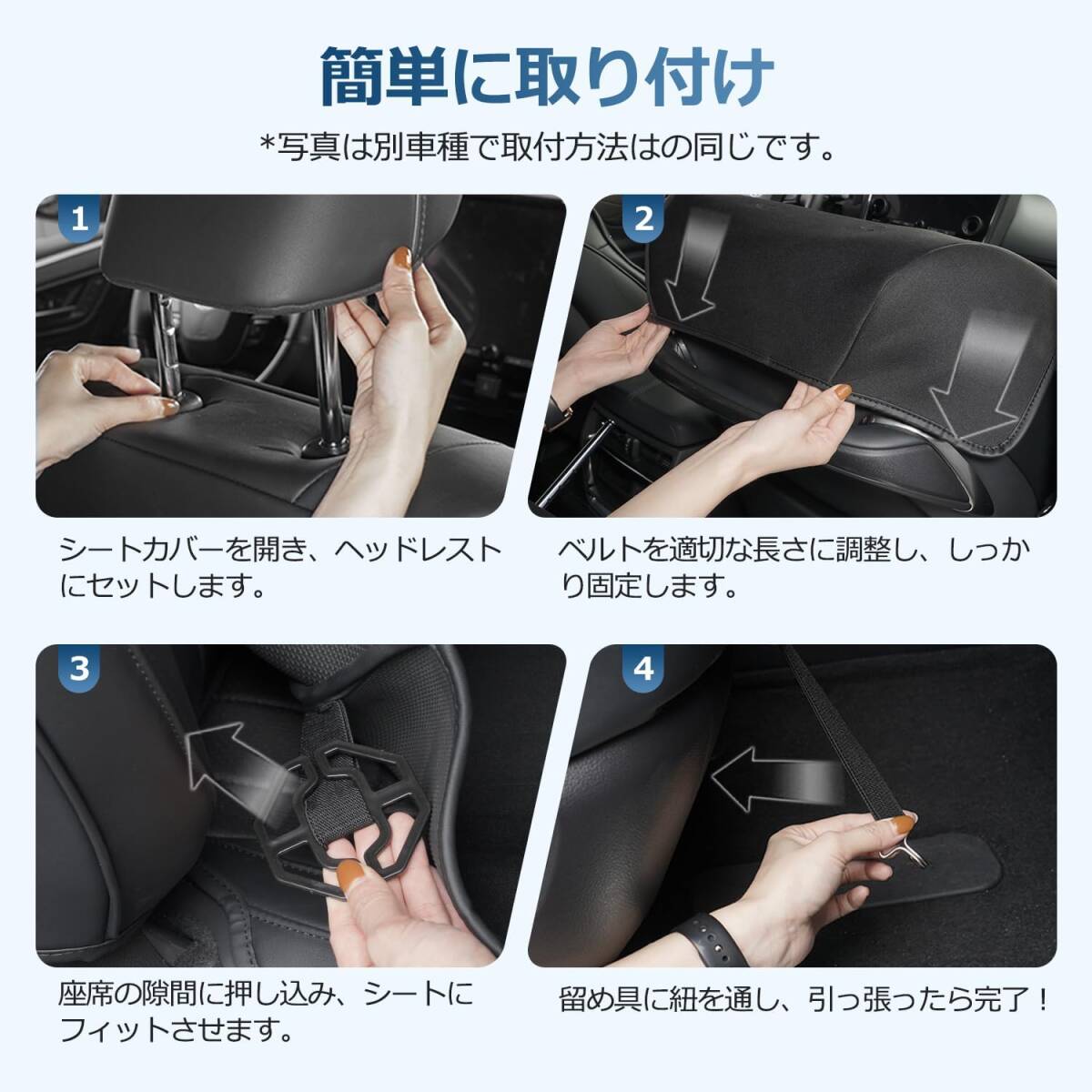 簡単に取り付け

*写真は別車種で取付方法はの同じです。

1

シートカバーを開き、ヘッドレストにセットします。

2

ベルトを適切な長さに調整し、しっかり固定します。

3

座席の隙間に押し込み、シートにフィットさせます。

4

留め具に紐を通し、引っ張ったら完了！