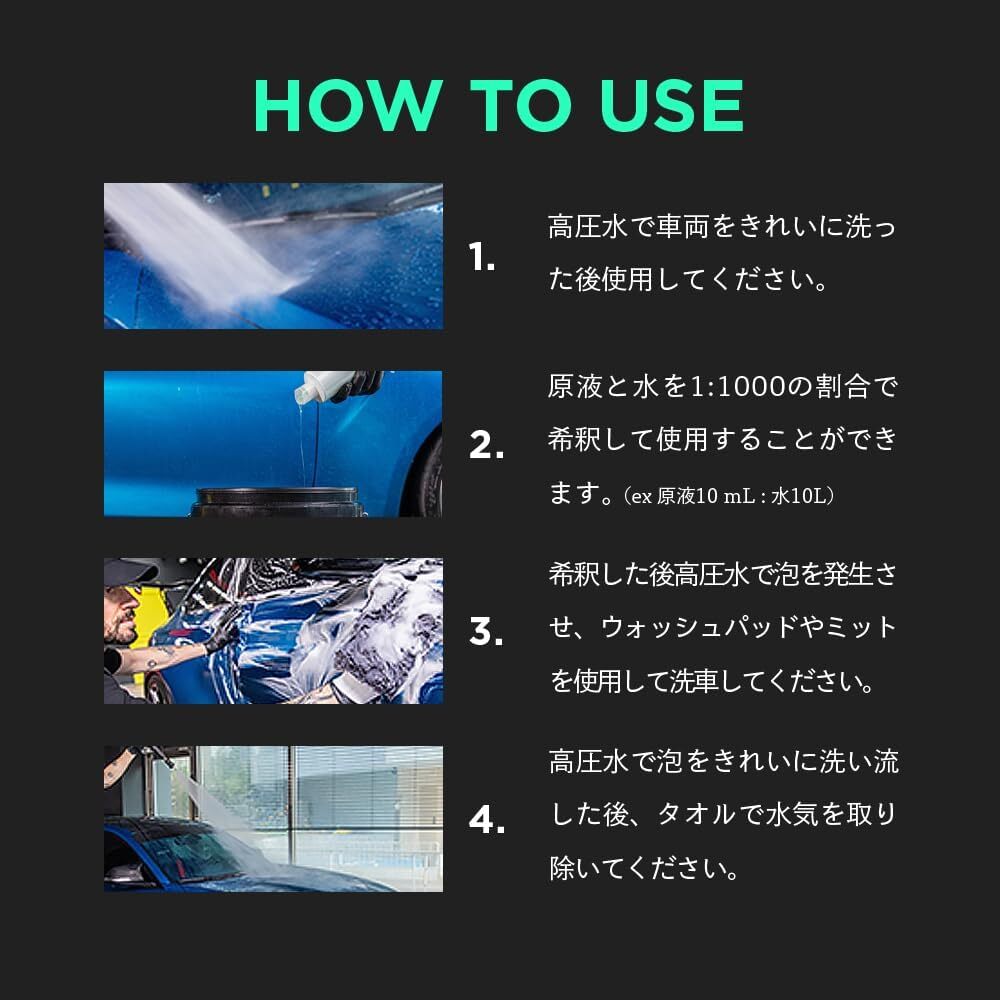 HOW TO USE

1. 高圧水で車両をきれいに洗った後使用してください。

2. 原液と水を1:1000の割合で希釈して使用することができます。（ex 原液10 mL : 水10L）

3. 希釈した後高圧水で泡を発生させ、ウォッシュパッドやミットを使用して洗車してください。

4. 高圧水で泡をきれいに洗い流した後、タオルで水気を取り除いてください。