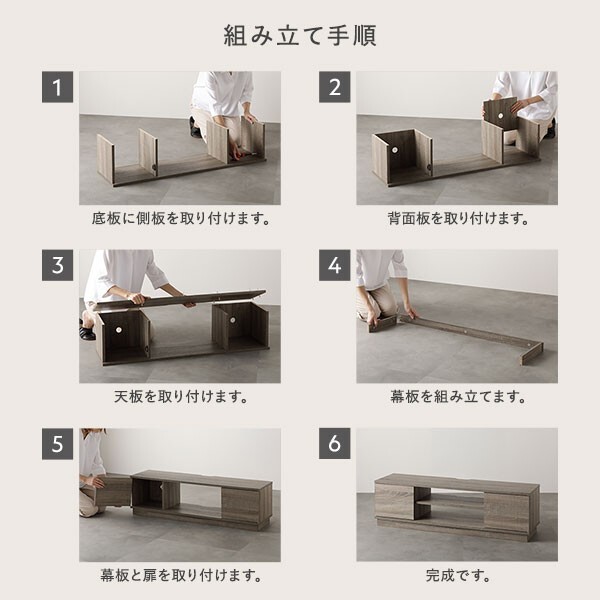 組み立て手順

1

底板に側板を取り付けます。

2

背面板を取り付けます。

3

天板を取り付けます。

4

幕板を組み立てます。

5

幕板と扉を取り付けます。

6

完成です。