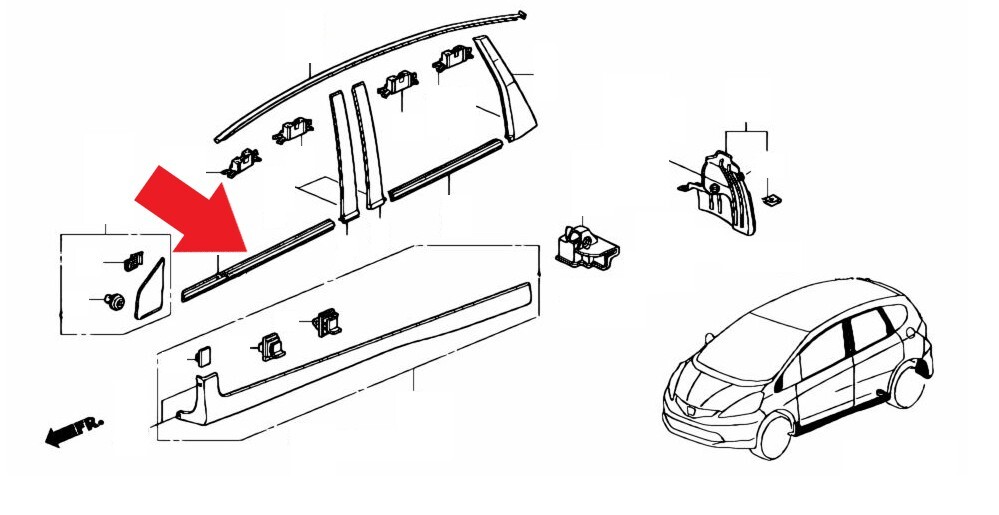 FR.