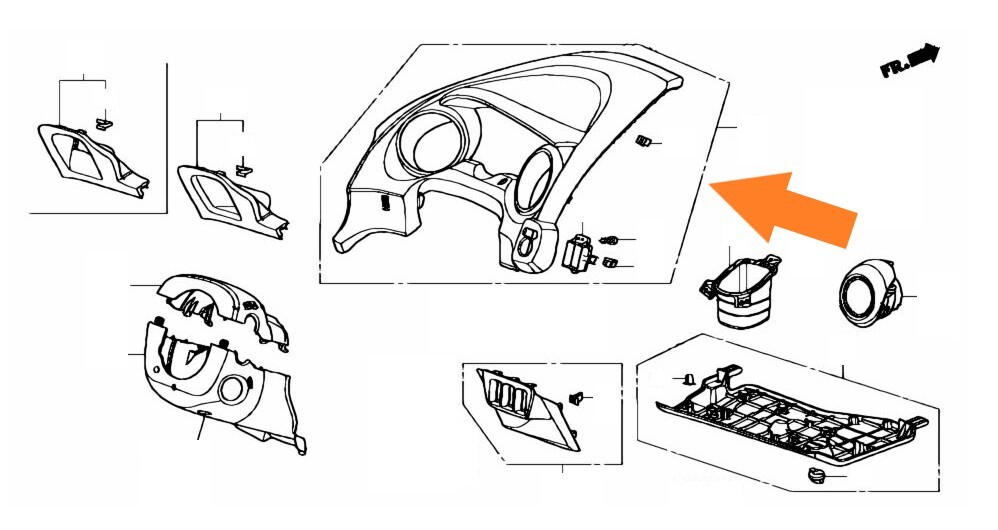 FR.