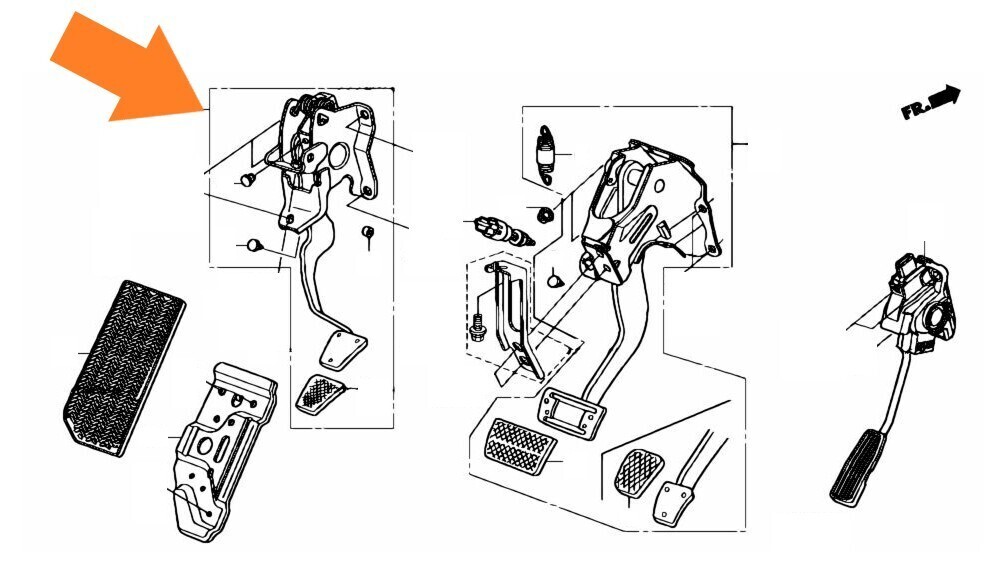 FR.