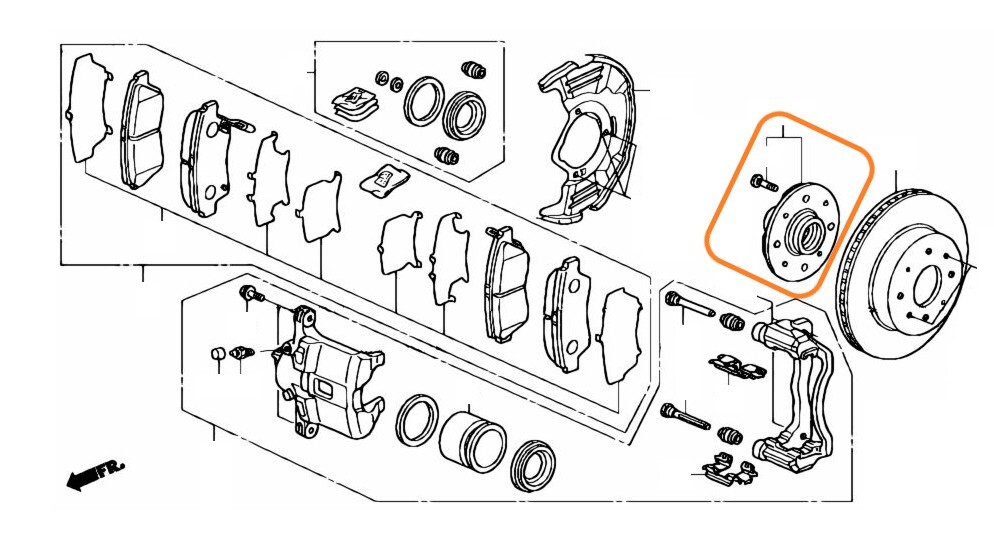 FR.