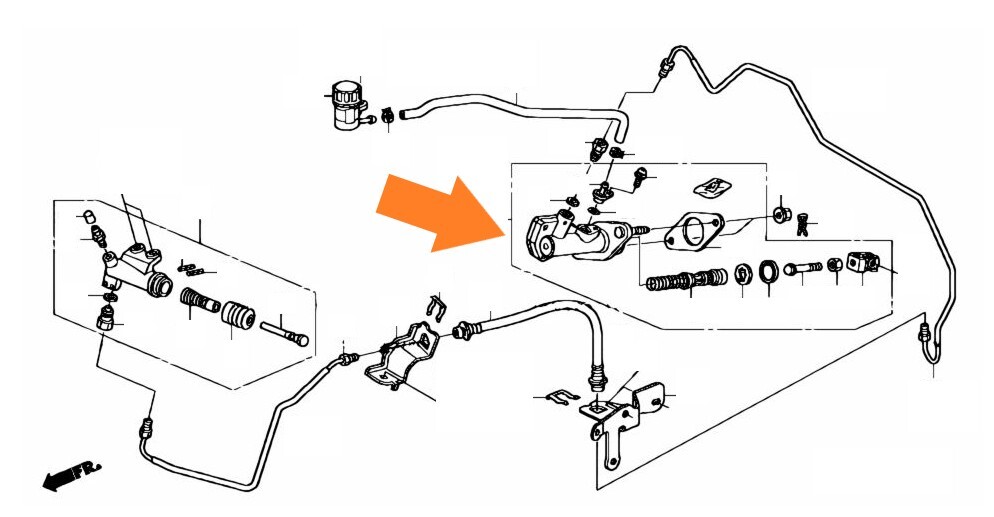 FR.