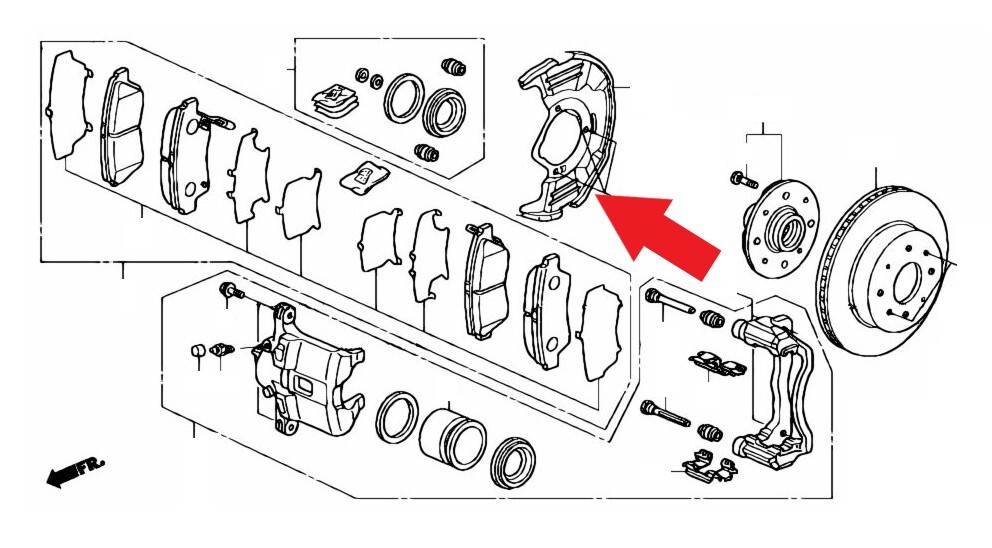 FR.