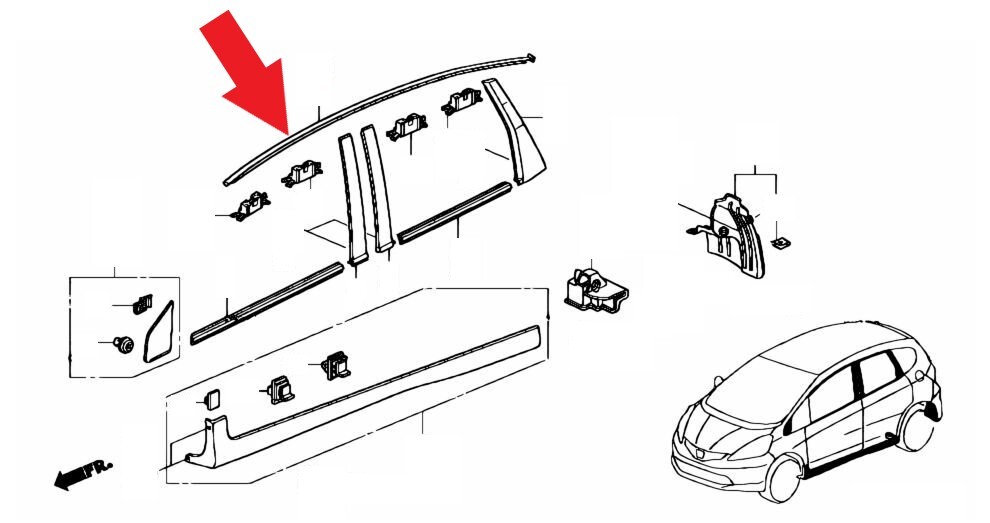 FR.