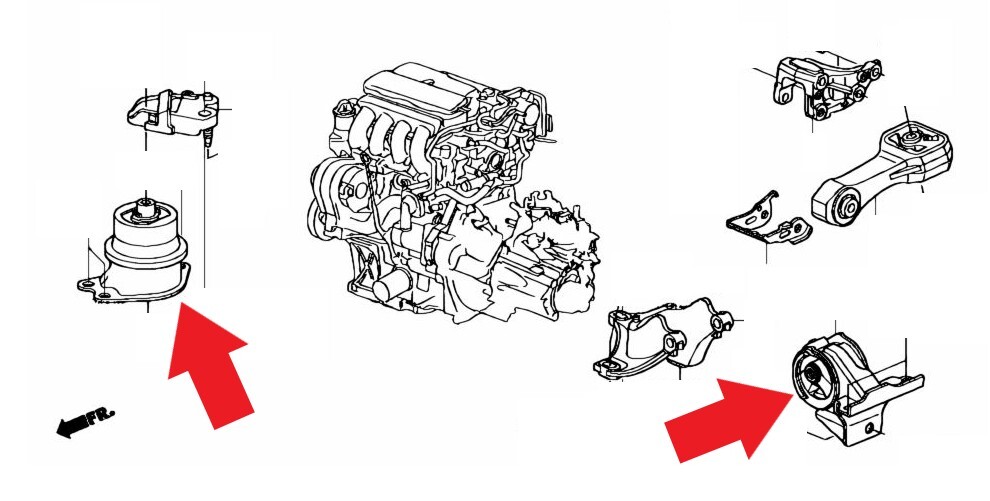 FR.