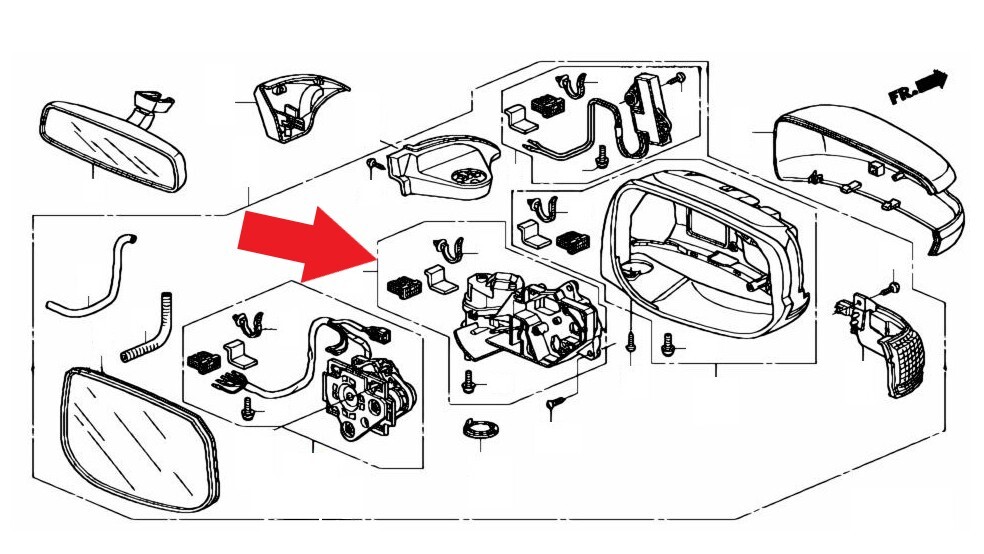 FR.