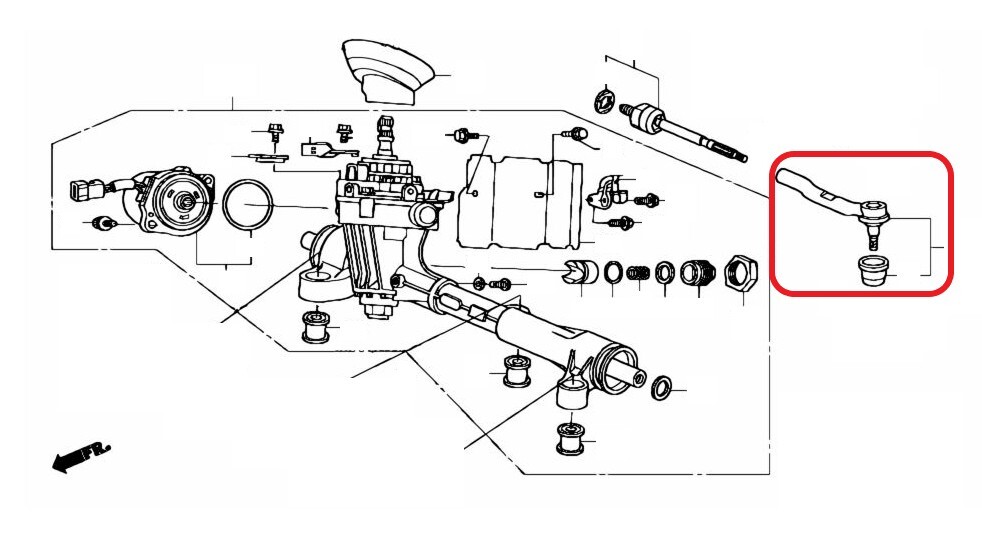 FR.