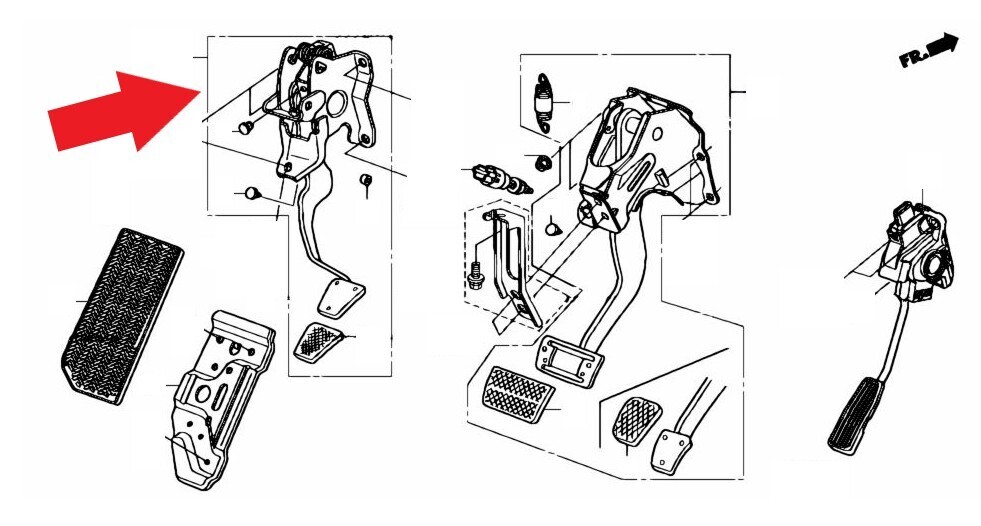 FR.