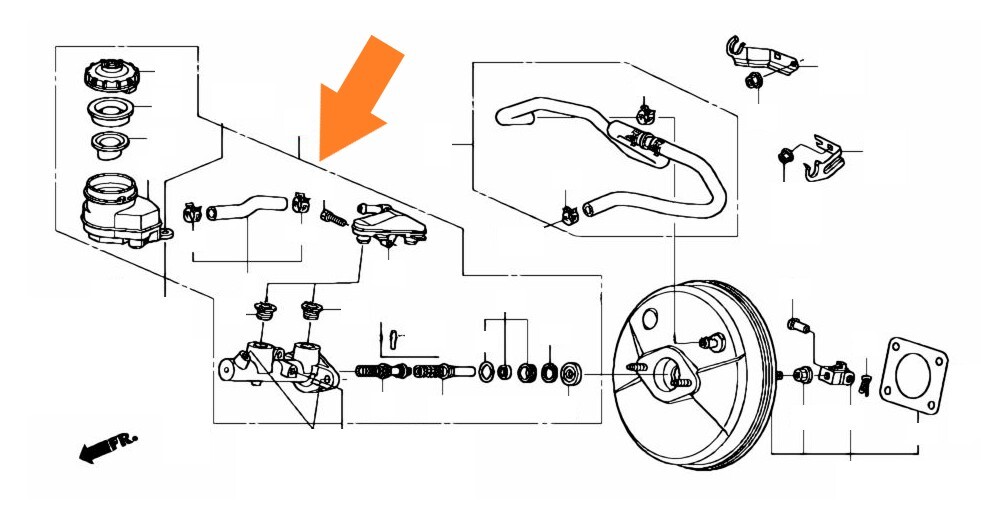 FR.