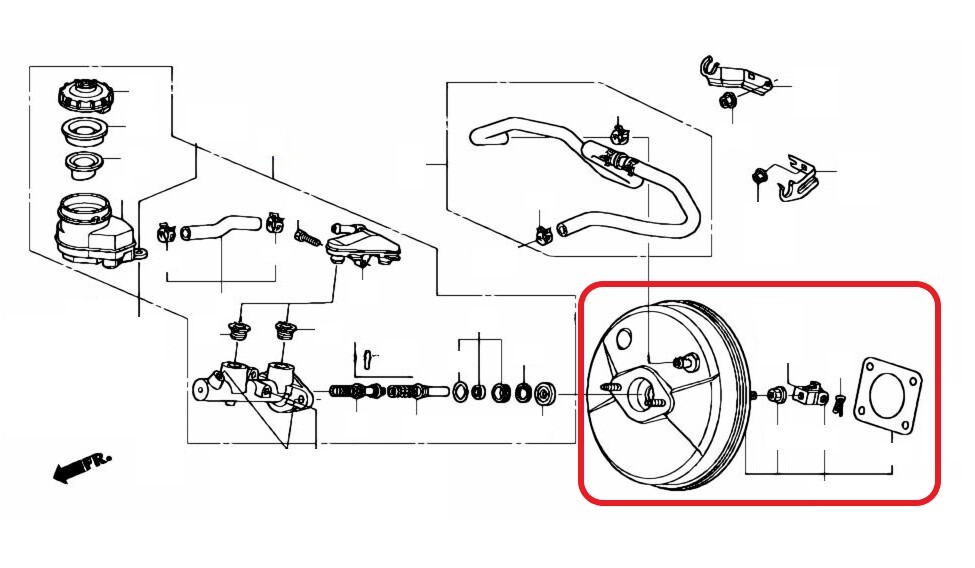 FR.