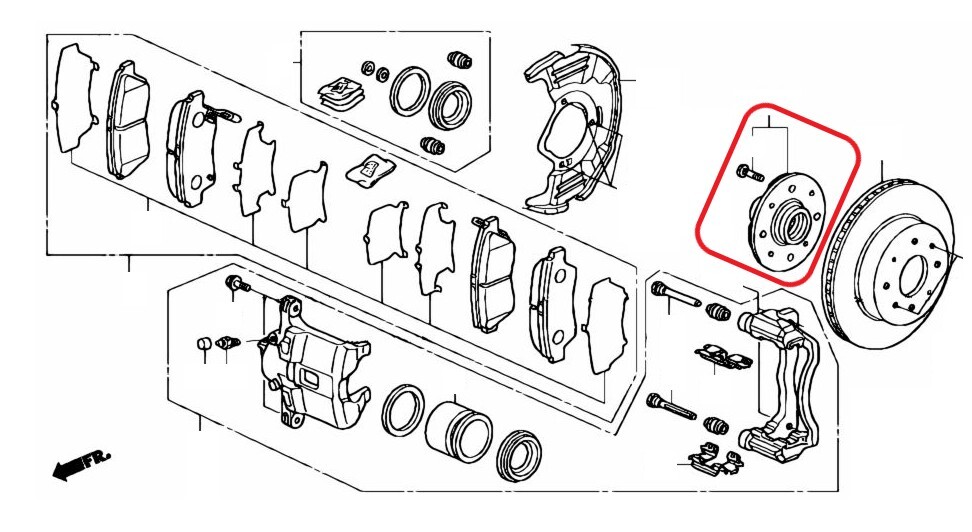 FR.