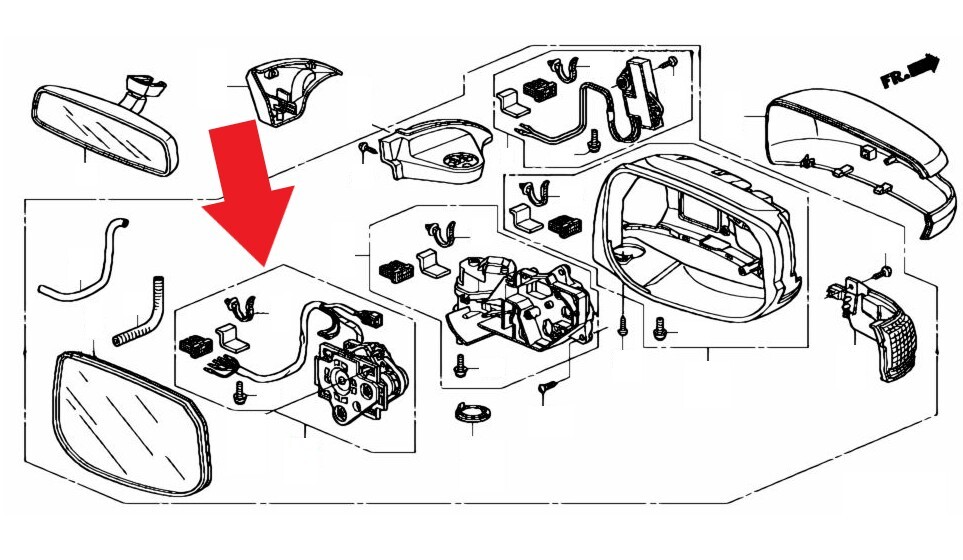 FR.